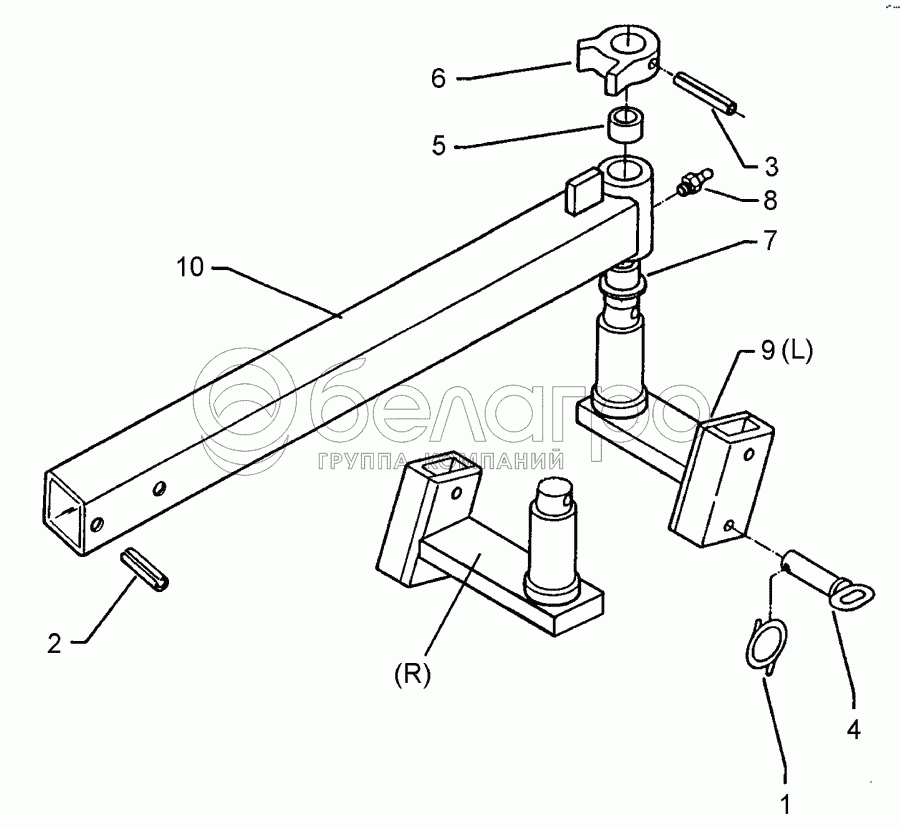 6
5
3
8
7
10
9 (L)
белагро
ГРУППА КОМПАНИЙ
2
(R)
4
1