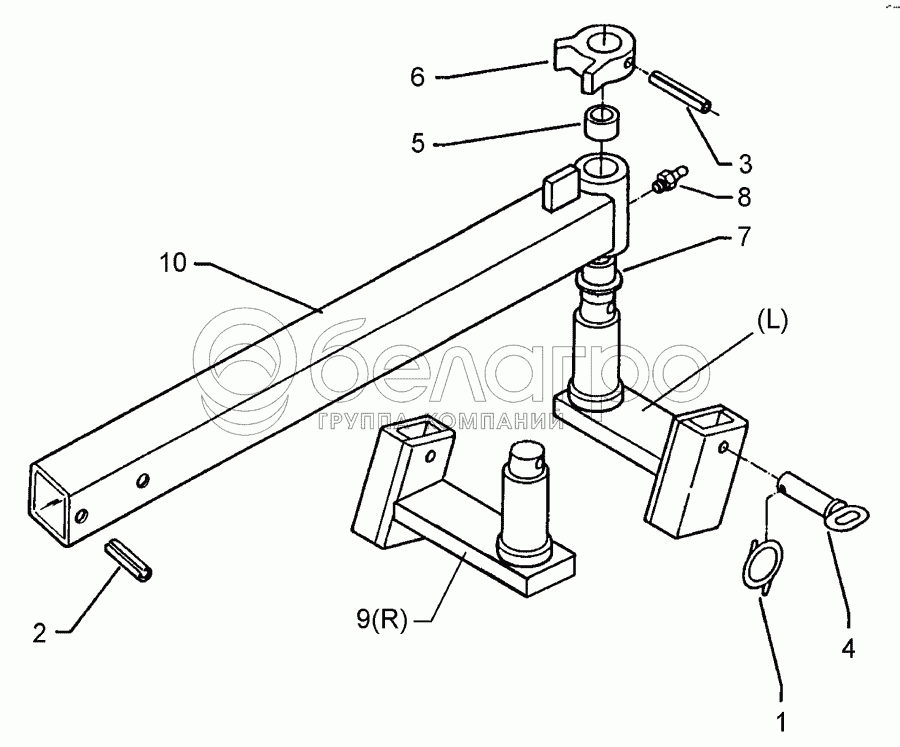 6
5
3
8
7
10
(L)
белагро
ГРУППА КОМПАНИЙ
2
9(R)
4
1