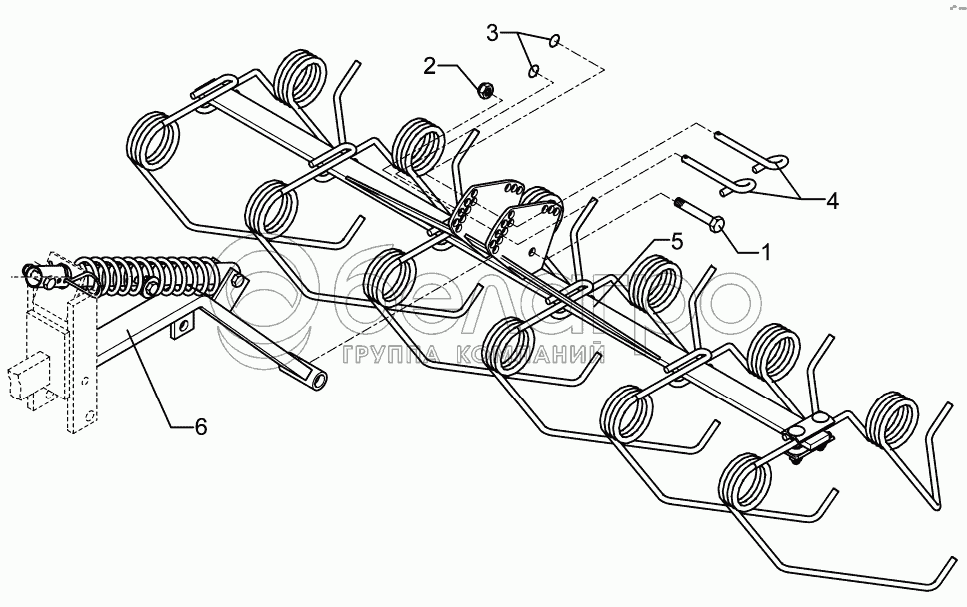 3
2
4
1
5
6
белагро
ГРУППА КОМПАНИЙ