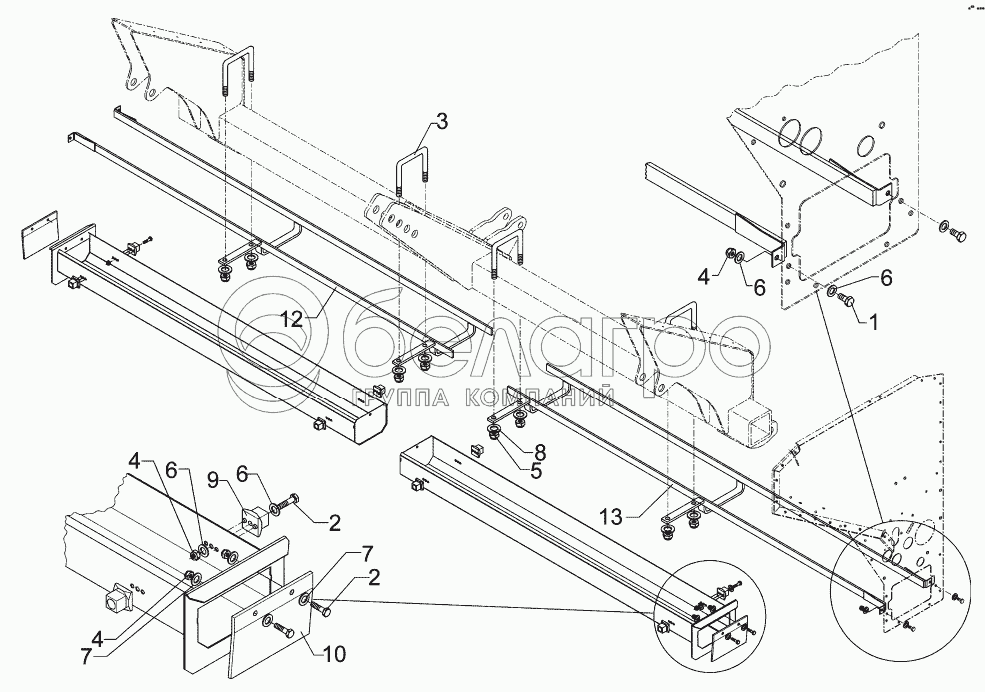 3
4
6
6
1
12
белагро
ГРУППА КОМПАНИЙ
8
5
13
4
6
9
6
2
7
2
4
7
10