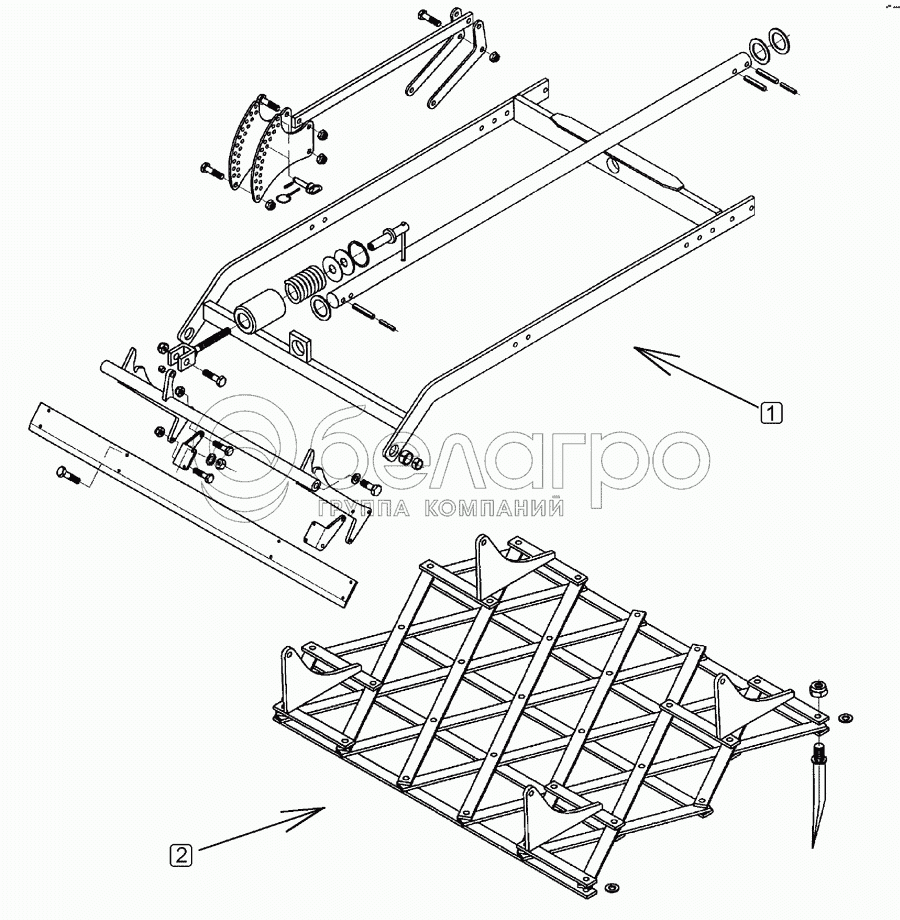 1

белагро
ГРУППА КОМПАНИЙ

2