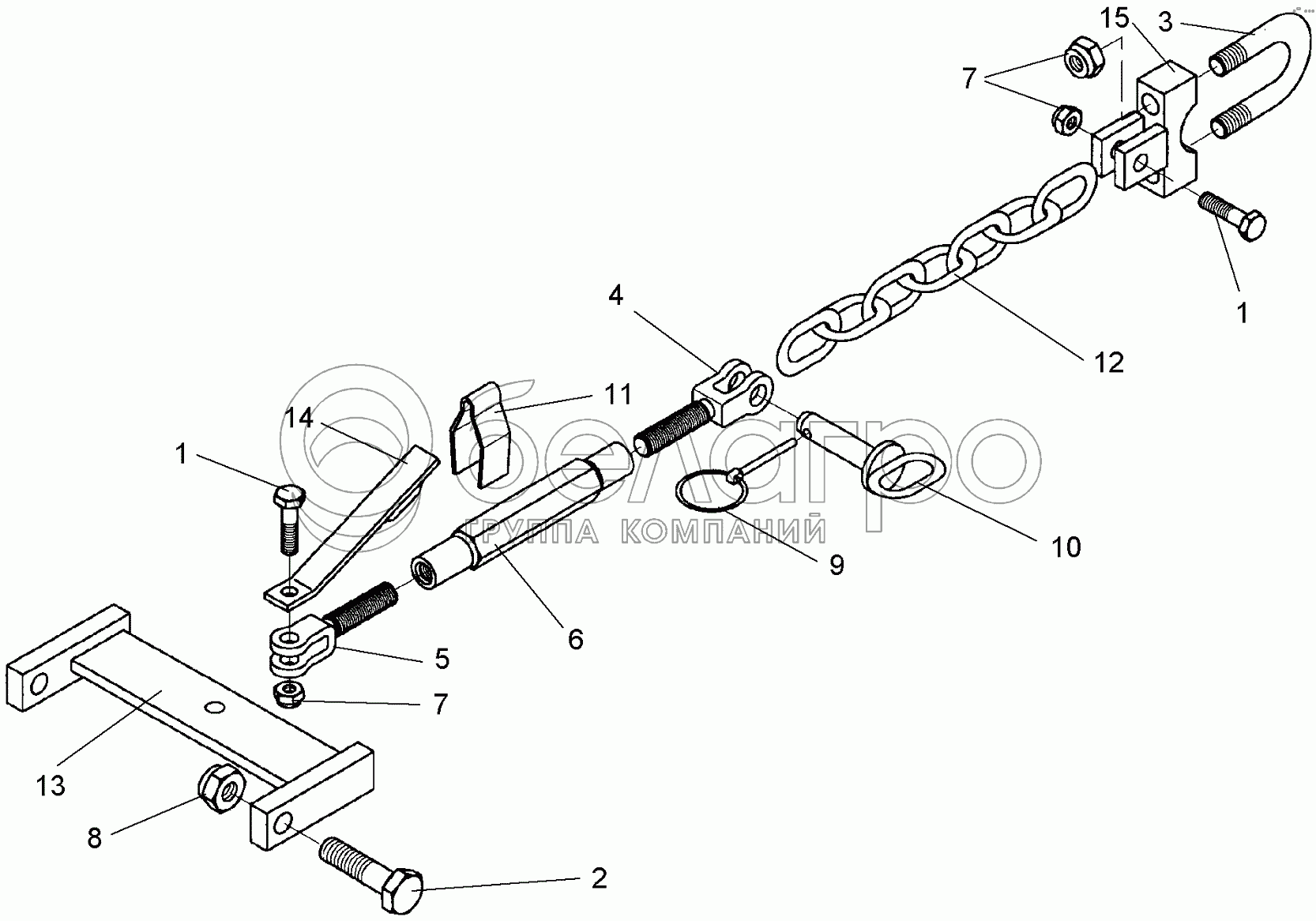 15
3
7
1
12
4
11
14
1
10
9
6
5
7
13
8
2
белагро
ГРУППА КОМПАНИЙ