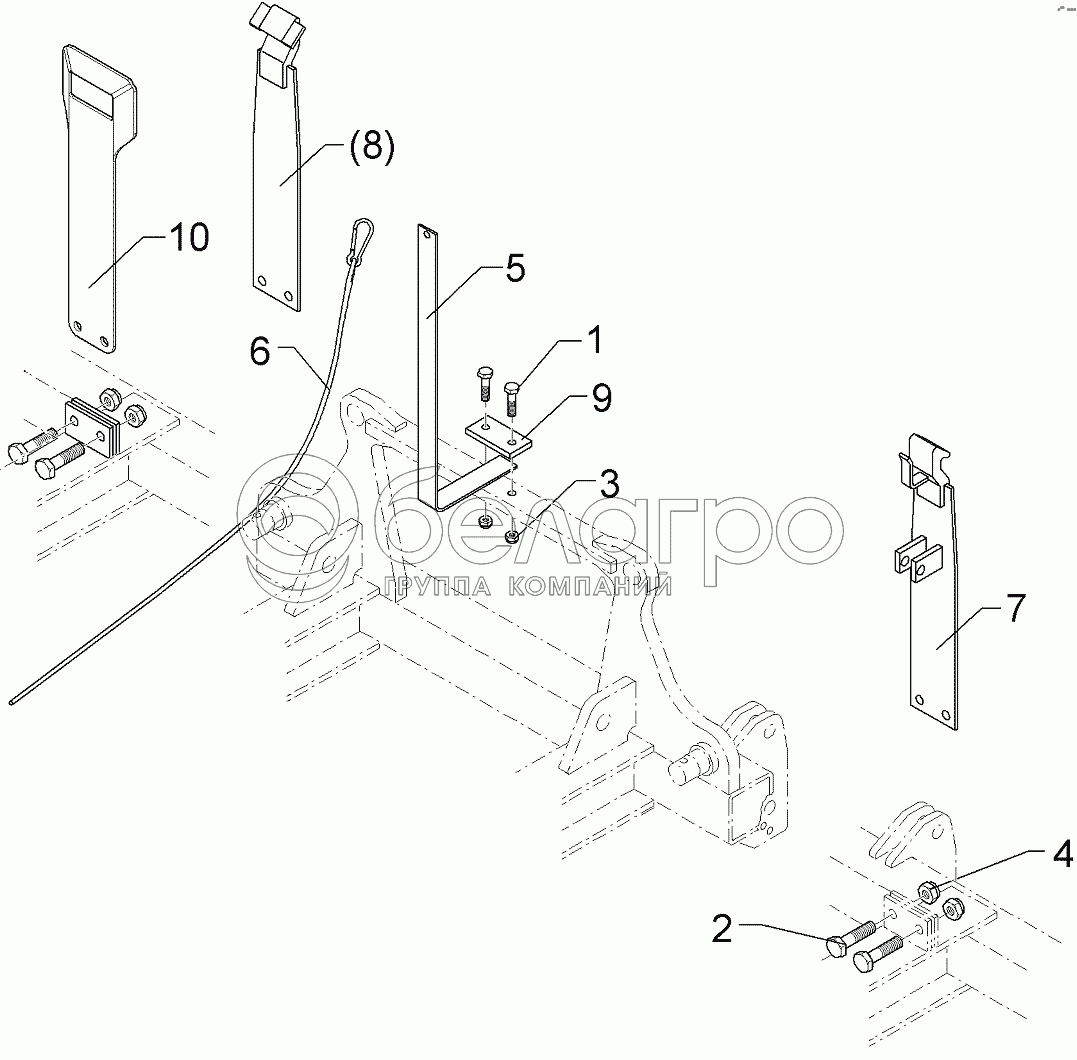 (8)
10
5
6
1
9
3
белагро
ГРУППА КОМПАНИЙ
7
4
2