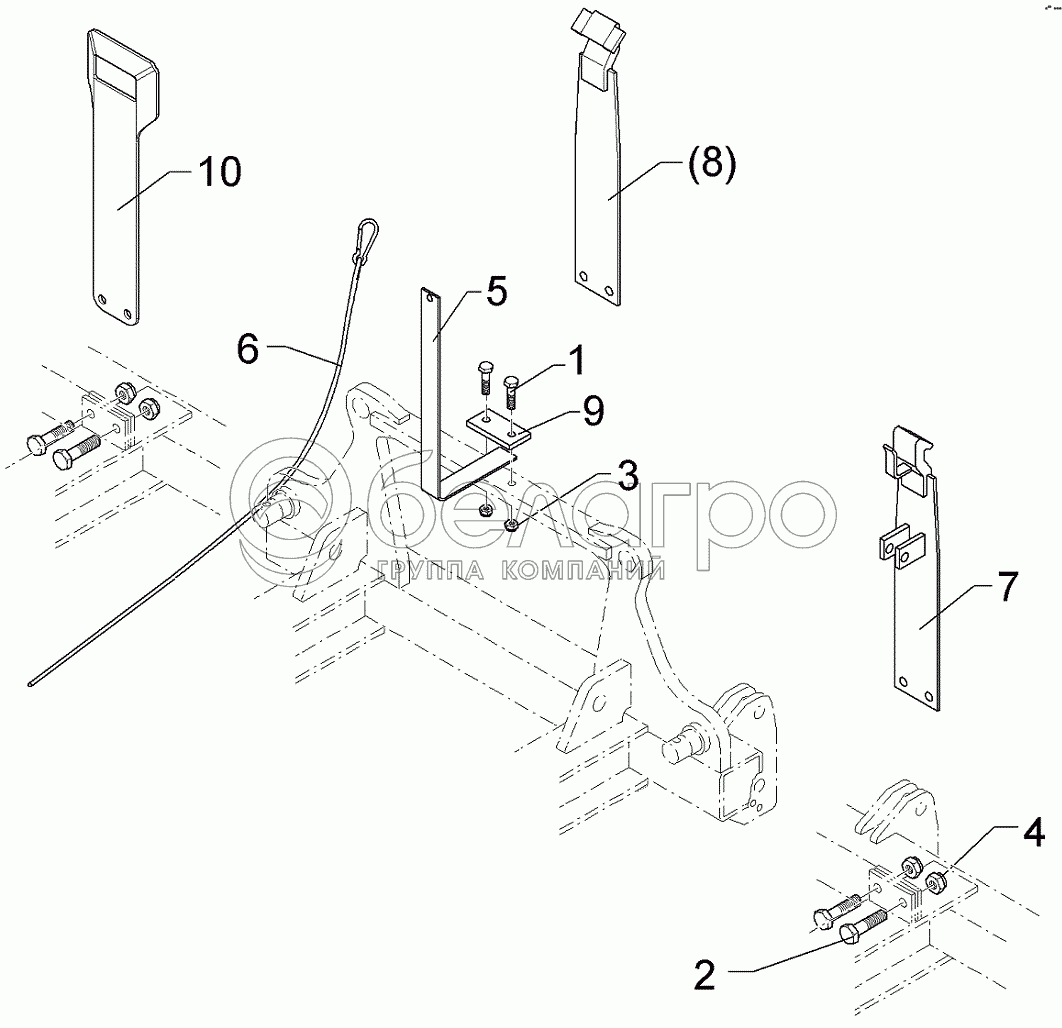 10
(8)
5
6
1
9
3
белагро
ГРУППА КОМПАНИЙ
7
4
2