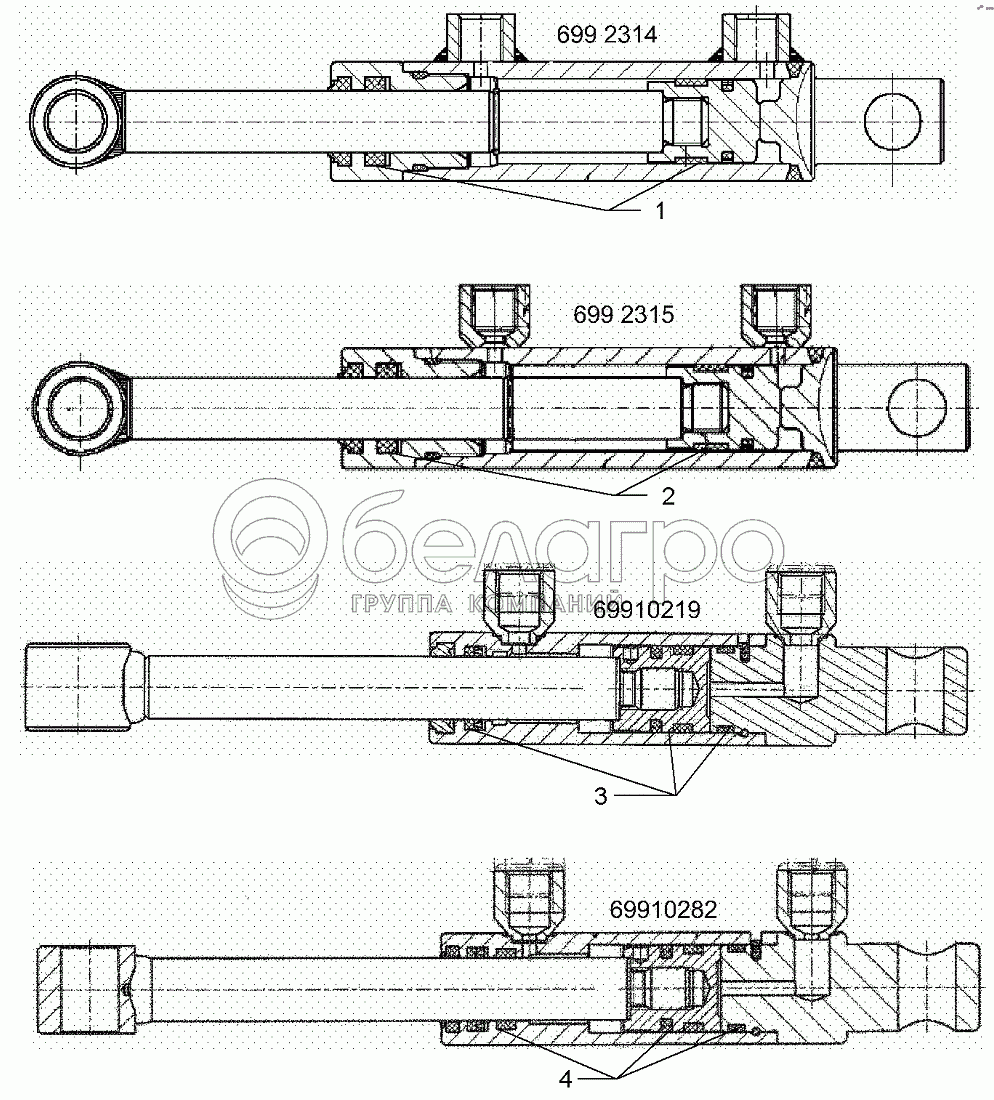 699 2314

1

699 2315

2

белагро
ГРУППА КОМПАНИЙ

69910219

3

69910282

4