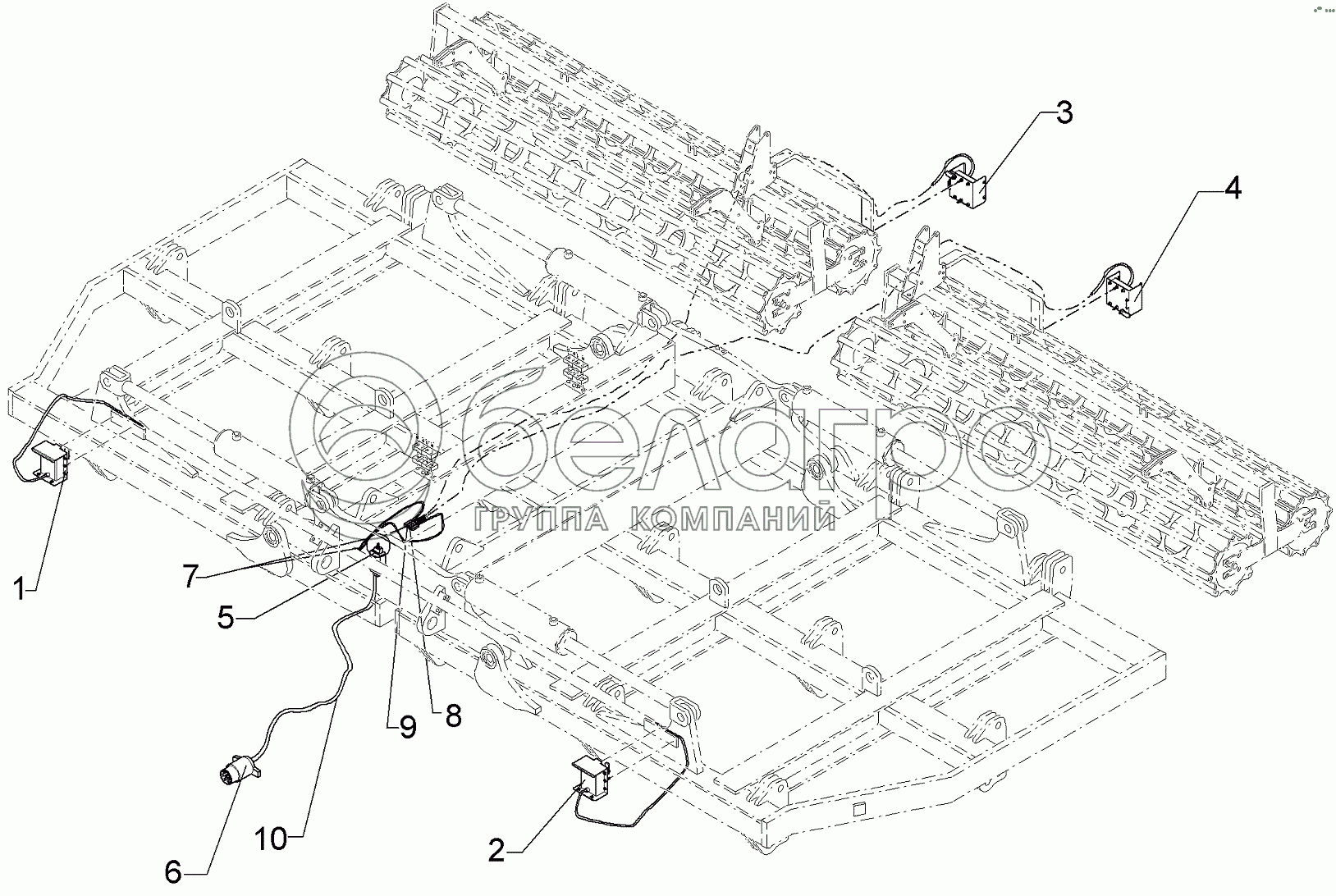 3
4
белагро
ГРУППА КОМПАНИЙ
1
7
5
9
8
10
6
2