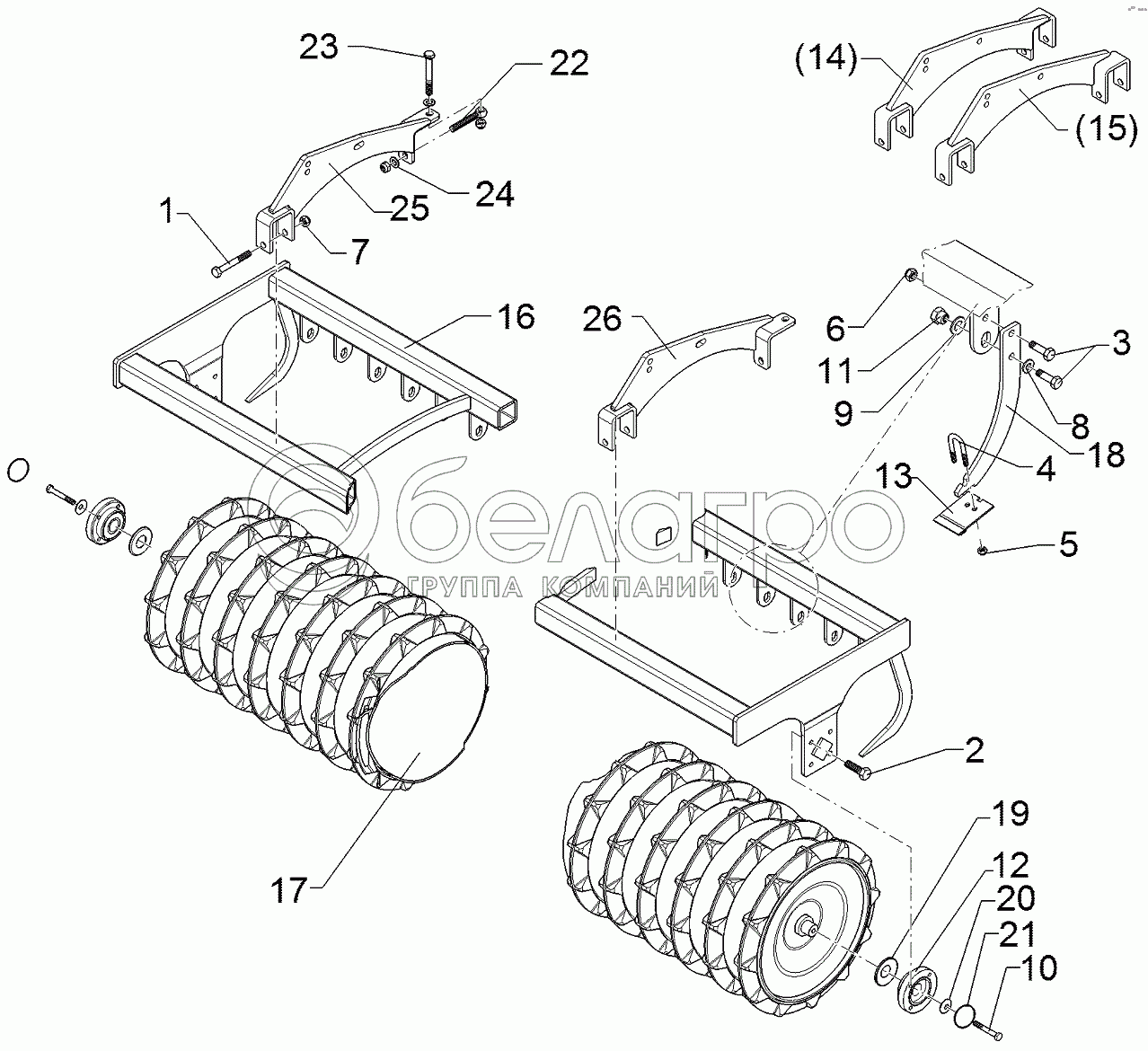 23
22
(14)
(15)
24
25
1
7
16
26
6
11
9
3
8
18
4
13
5
белагро
ГРУППА КОМПАНИЙ
2
17
19
12
20
21
10