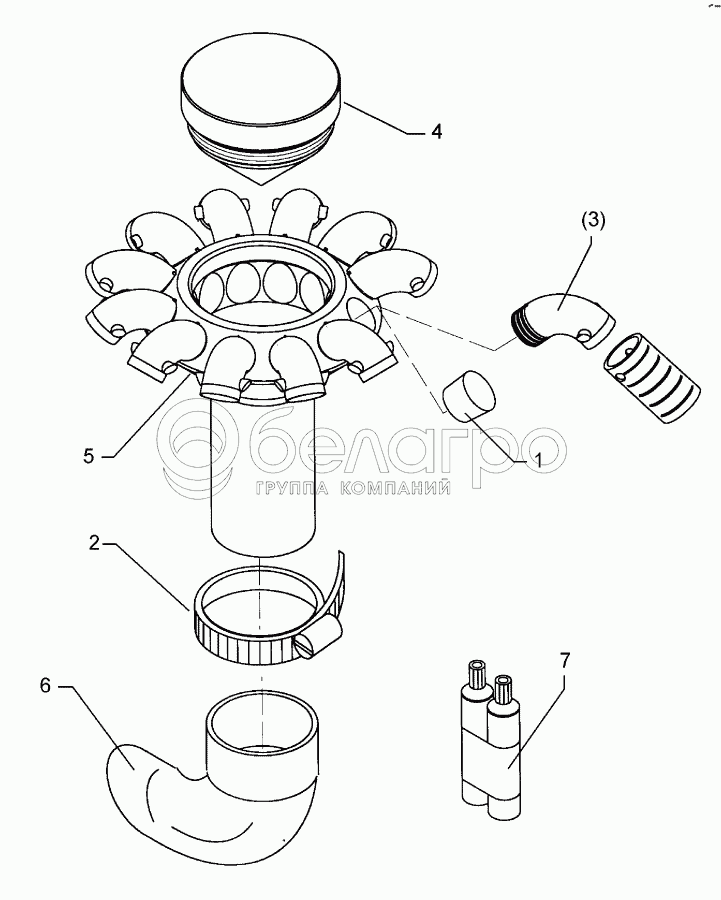 4
(3)
5
1
белагро
ГРУППА КОМПАНИЙ
2
6
7