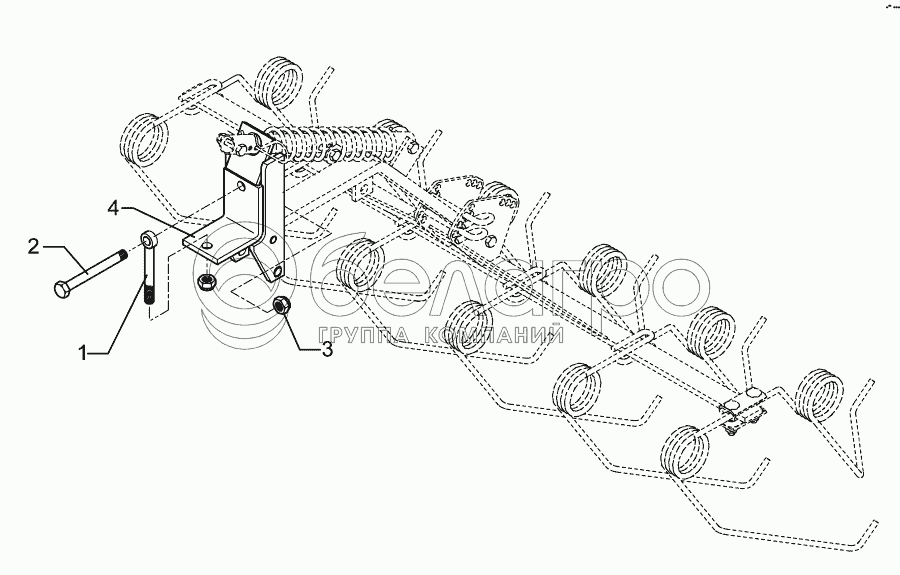 4
2
1
3
белагро
ГРУППА КОМПАНИЙ