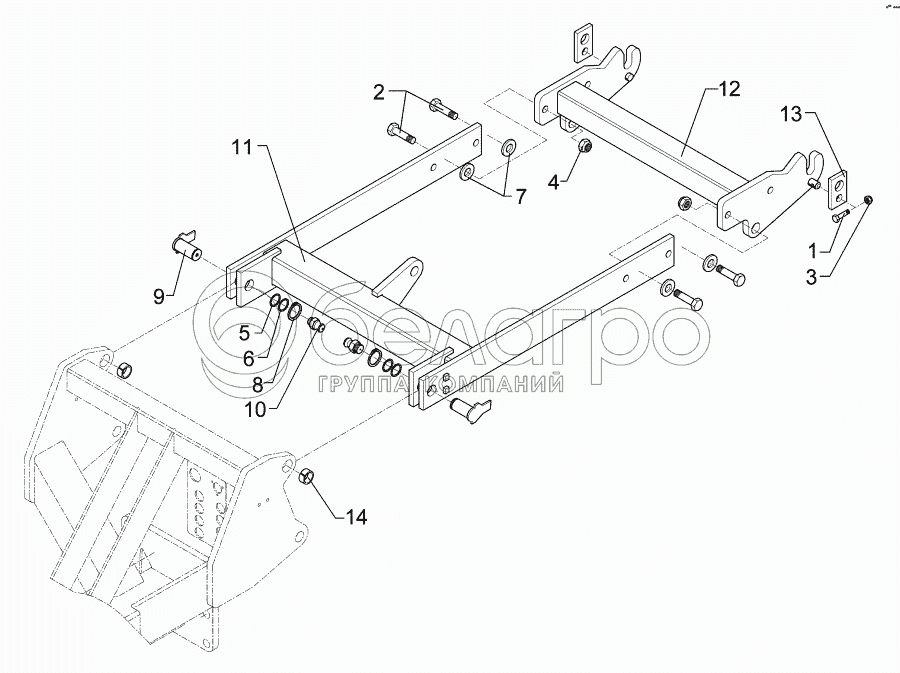 2
12
13
11
7
4
1
3
9
5
6
8
10
белагро
ГРУППА КОМПАНИЙ
14