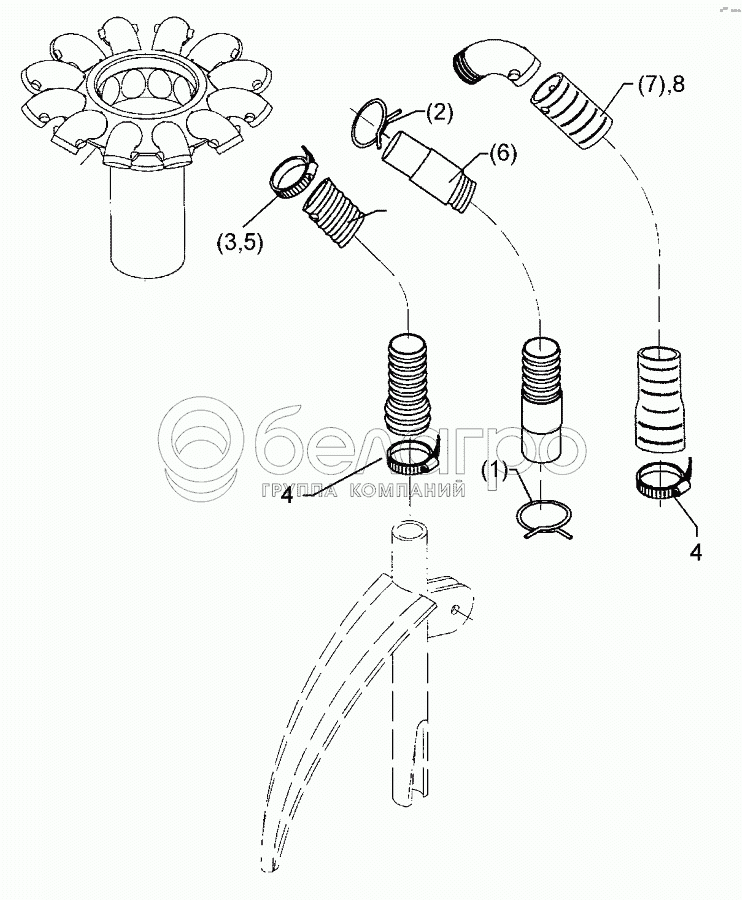 (7),8
(2)
(6)
(3,5)
белагро
ГРУППА КОМПАНИЙ
4
(1)
4