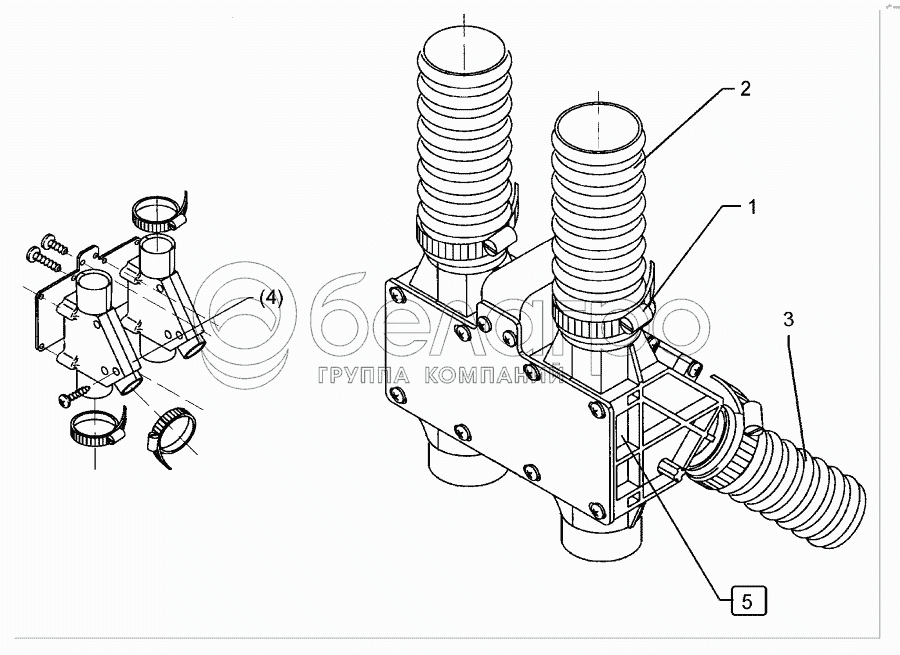 2
1
(4)
3
5
белагро
ГРУППА КОМПАНИЙ