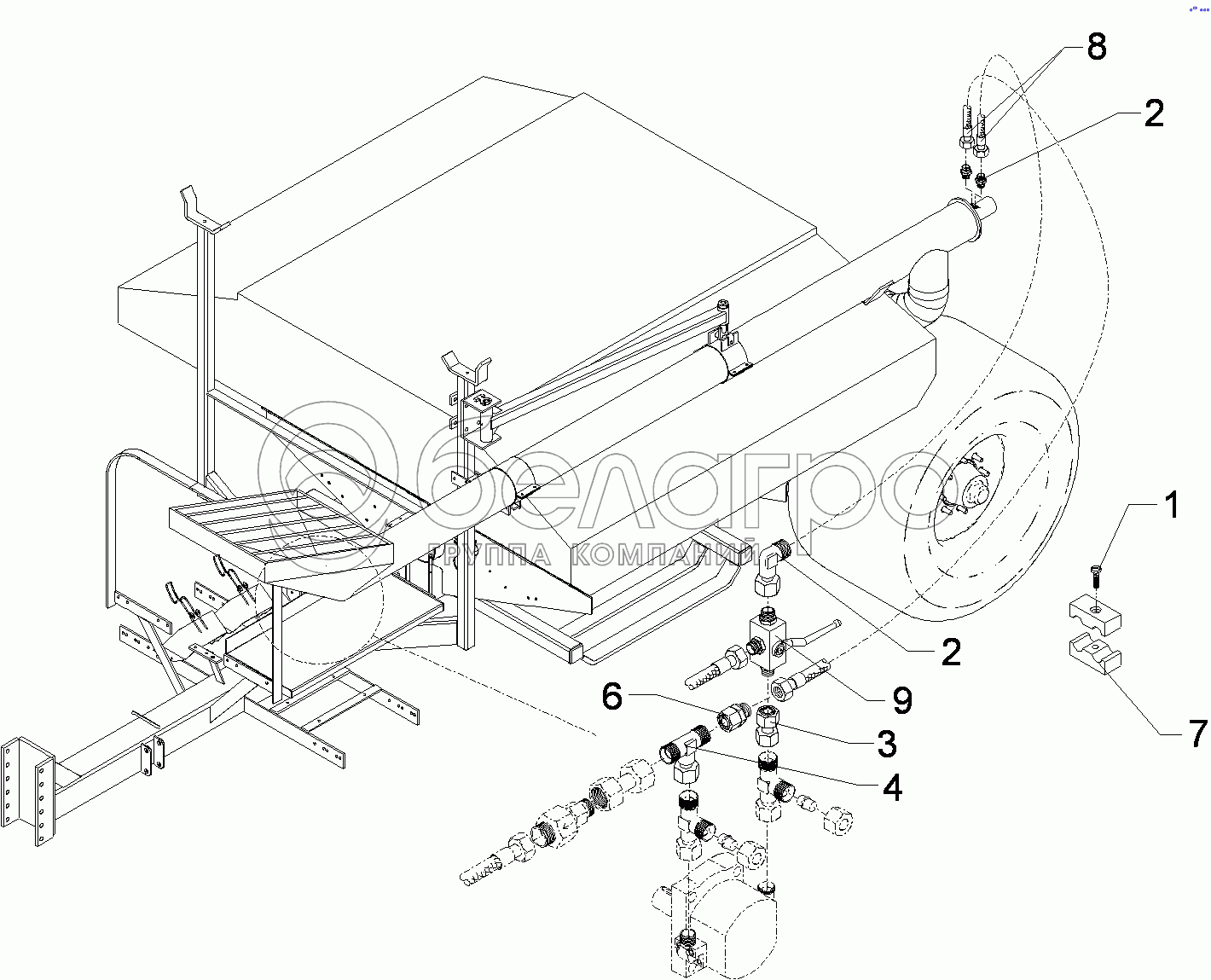 8
2
белагро
ГРУППА КОМПАНИЙ
1
2
9
6
3
7
4