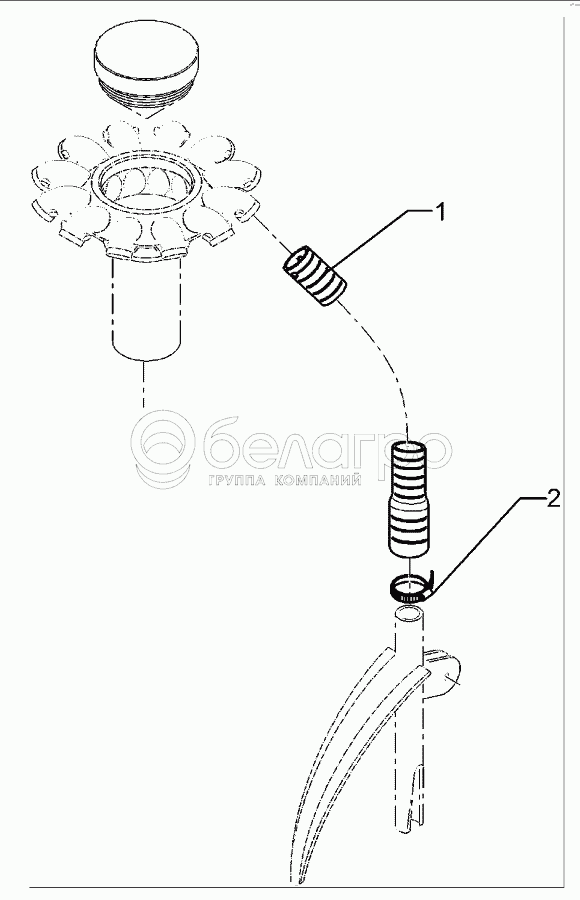 1

белагро
ГРУППА КОМПАНИЙ

2