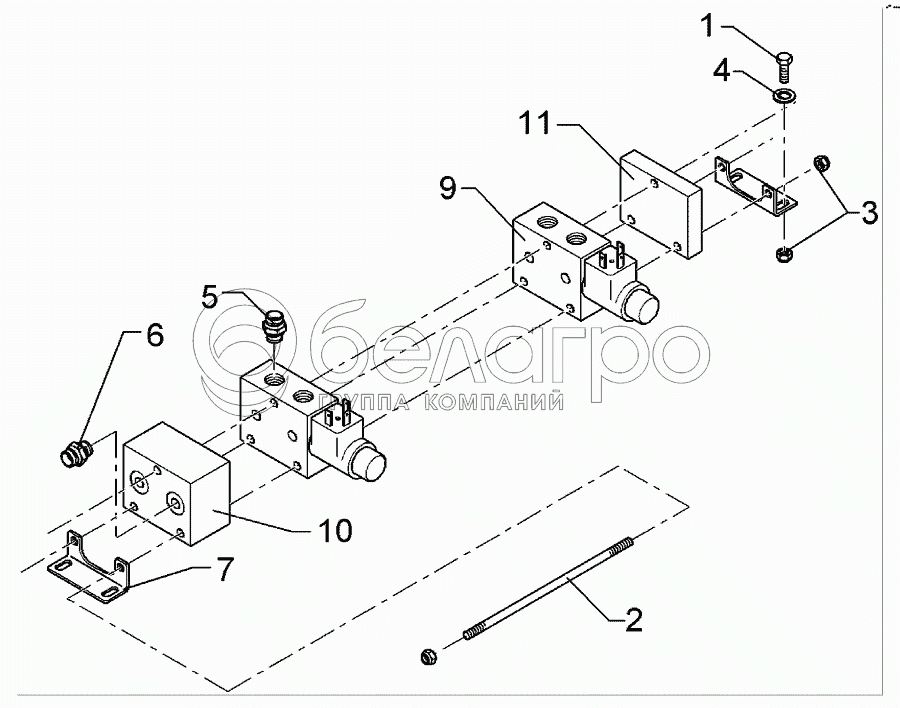 1
4
11
3
9
5
6
белагро
ГРУППА КОМПАНИЙ
10
7
2