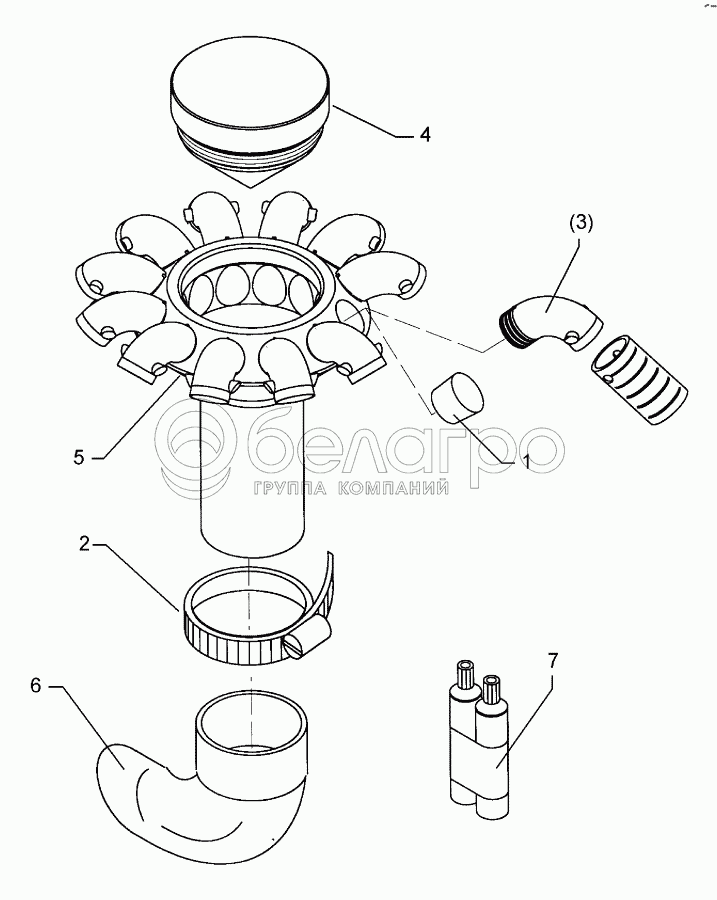 4
(3)
5
1
белагро
ГРУППА КОМПАНИЙ
2
6
7