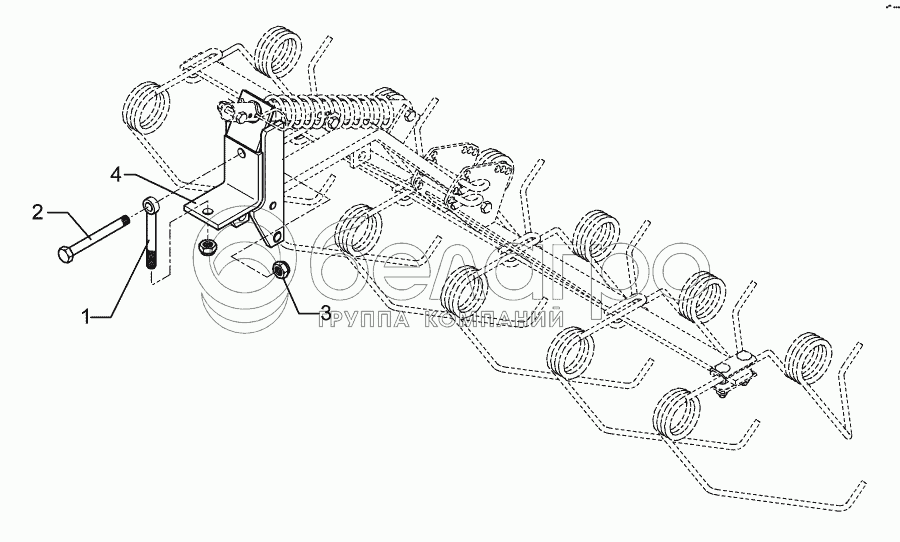 4
2
1
3
белагро
ГРУППА КОМПАНИЙ