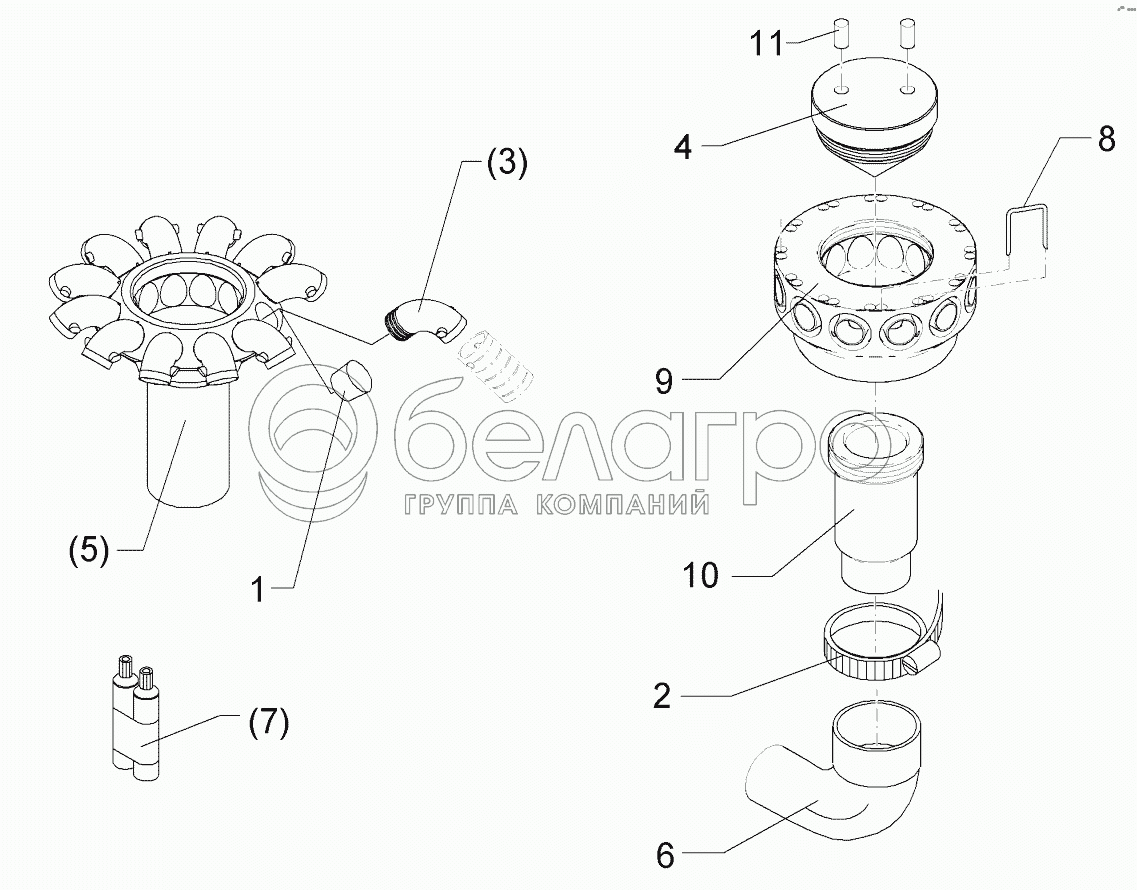 11
4
8
(3)
9
белагро
ГРУППА КОМПАНИЙ
(5)
1
10
2
(7)
6