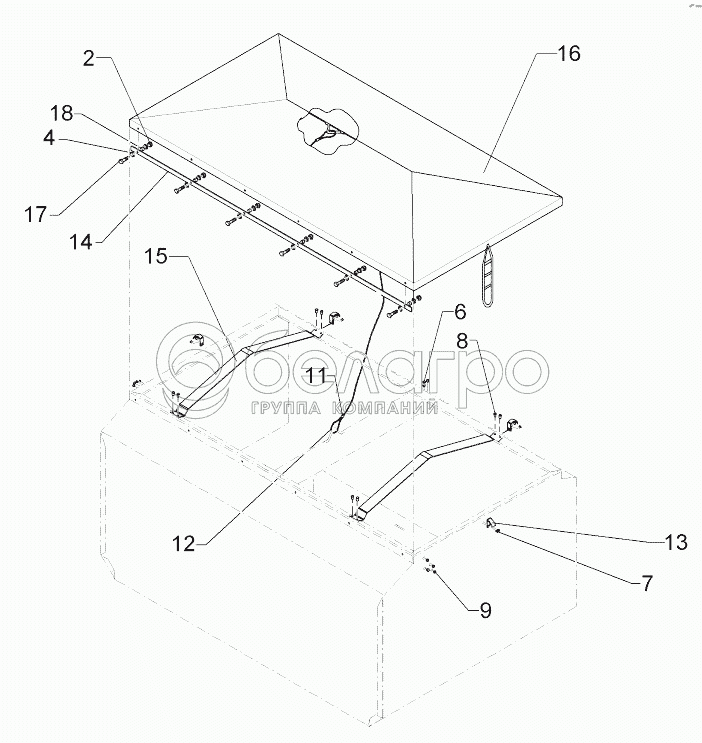 2
16
18
4
17
14
15
6
8
11
белагро
ГРУППА КОМПАНИЙ
12
13
7
9