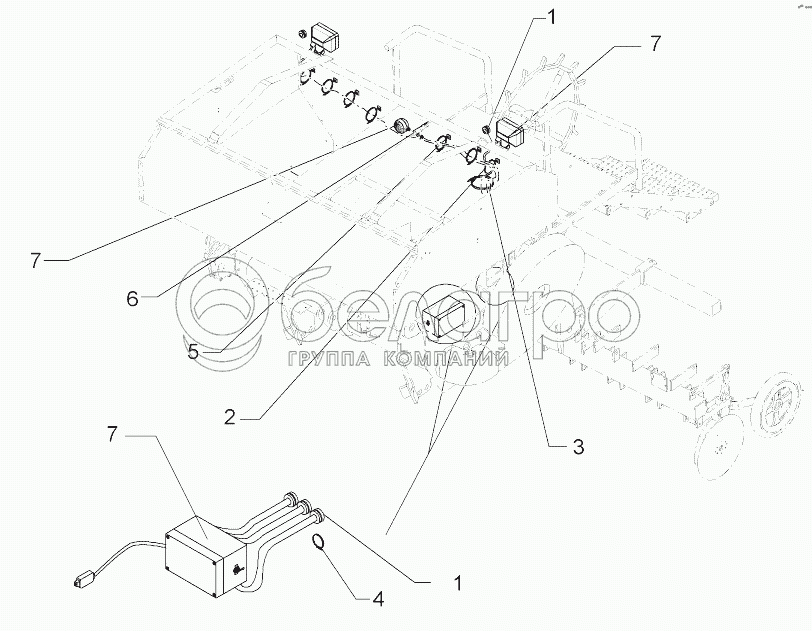 1
7
7
6
5
2
3
7
1
4
белагро
ГРУППА КОМПАНИЙ