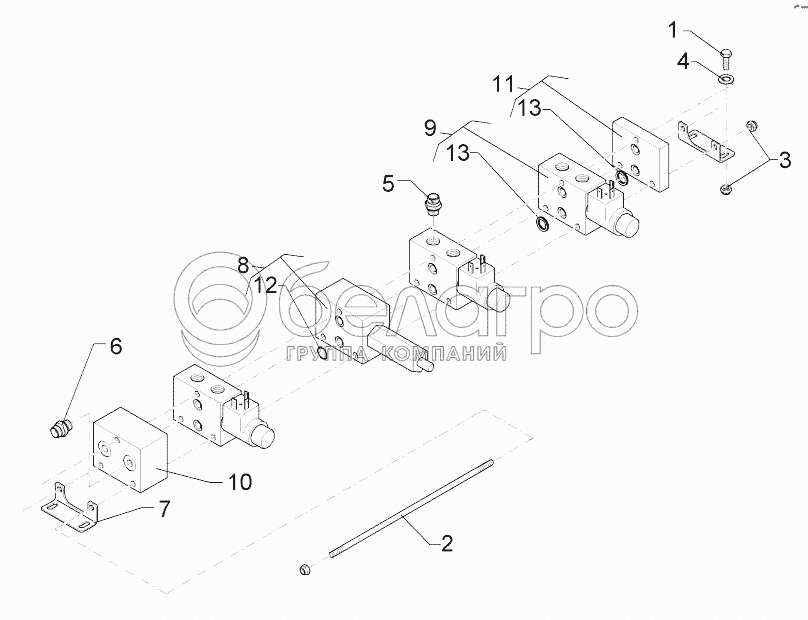 1
4
11
13
3
9
13
5
8
12
белагро
ГРУППА КОМПАНИЙ
6
10
7
2