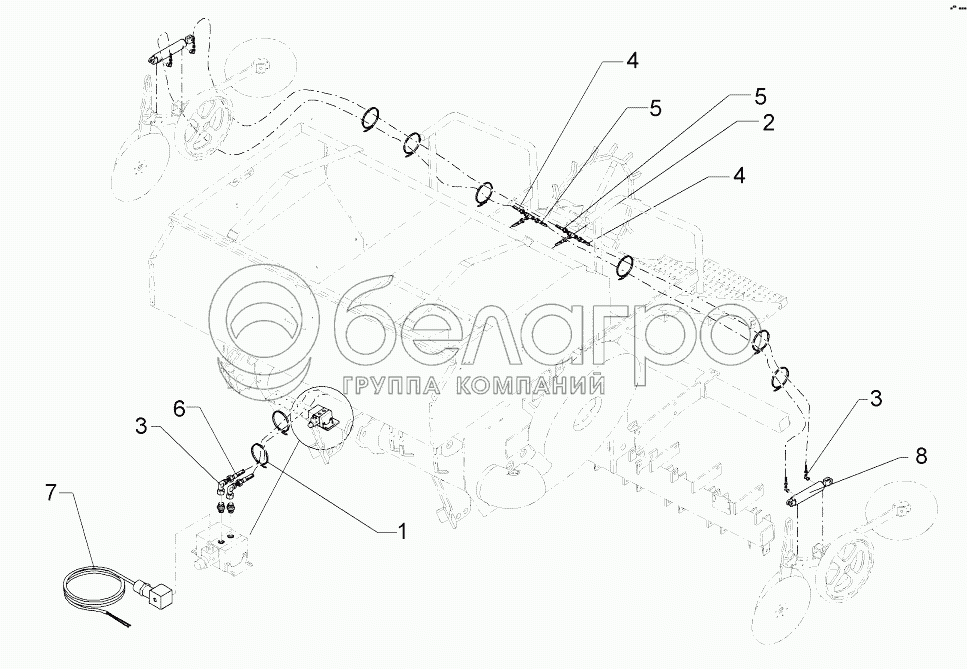 4
5
5
2
4
белагро
ГРУППА КОМПАНИЙ
6
3
3
8
7
1