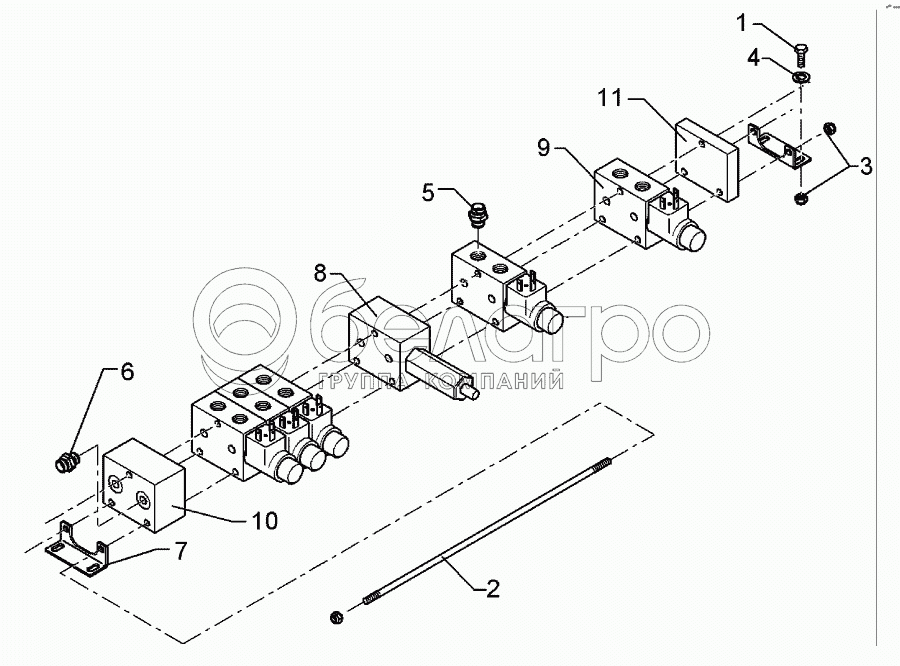 1
4
11
3
9
5
8
белагро
ГРУППА КОМПАНИЙ
6
10
7
2