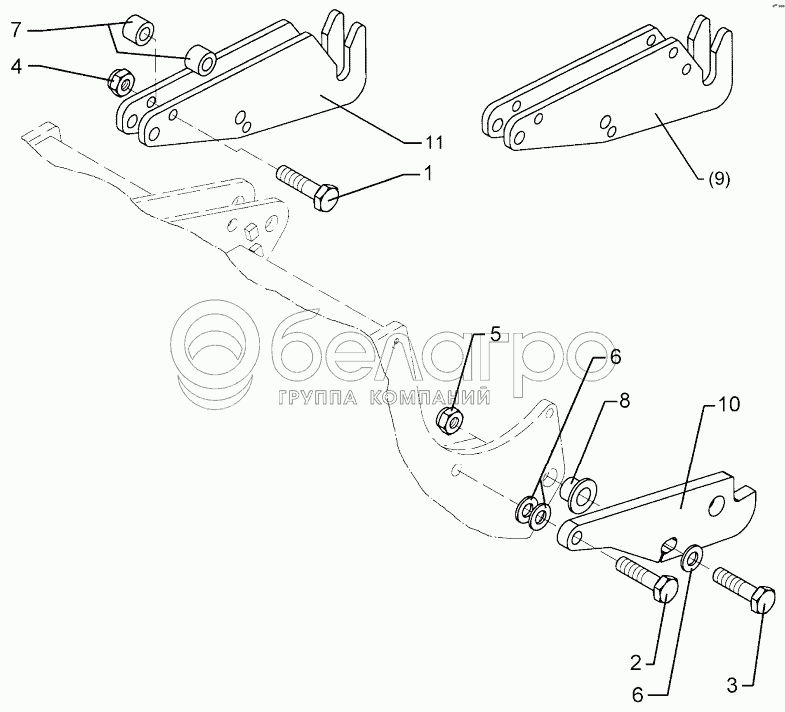 7
4
11
1
(9)
белагро
ГРУППА КОМПАНИЙ
5
6
8
10
2
6
3