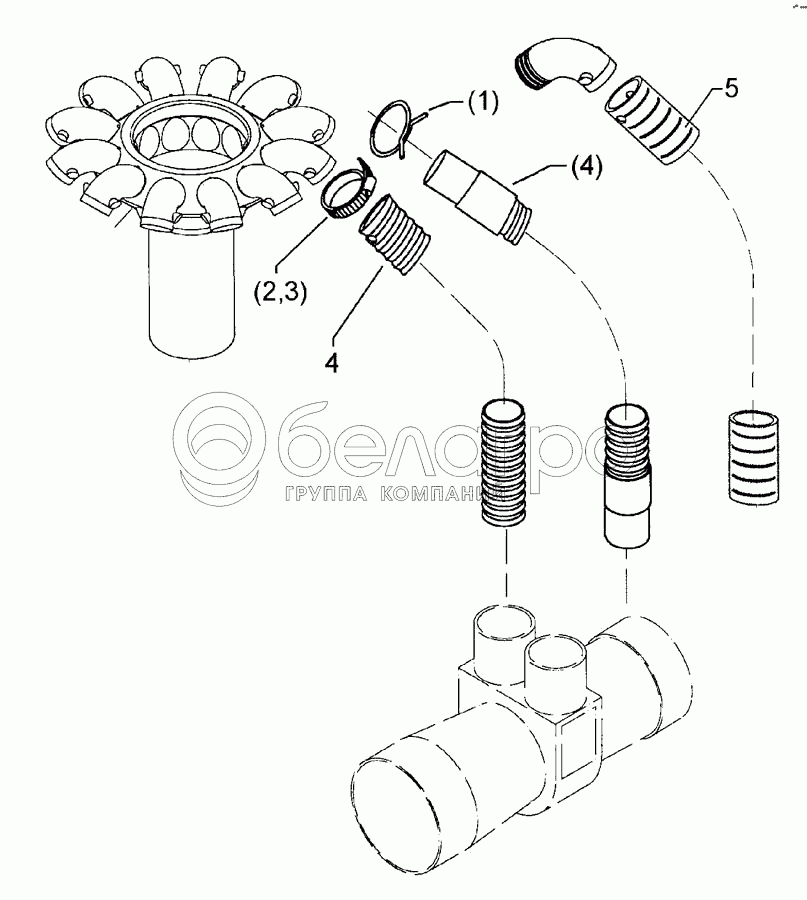 (1)
5
(4)
(2,3)
4
белагро
ГРУППА КОМПАНИЙ