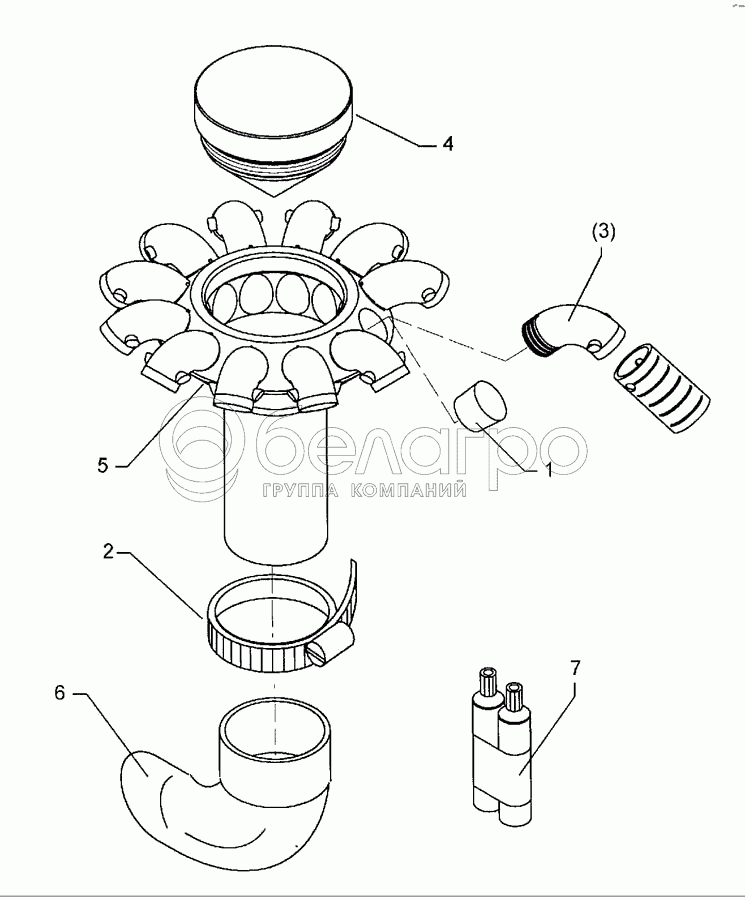 4

(3)

5

1

белагро
ГРУППА КОМПАНИЙ

2

6

7