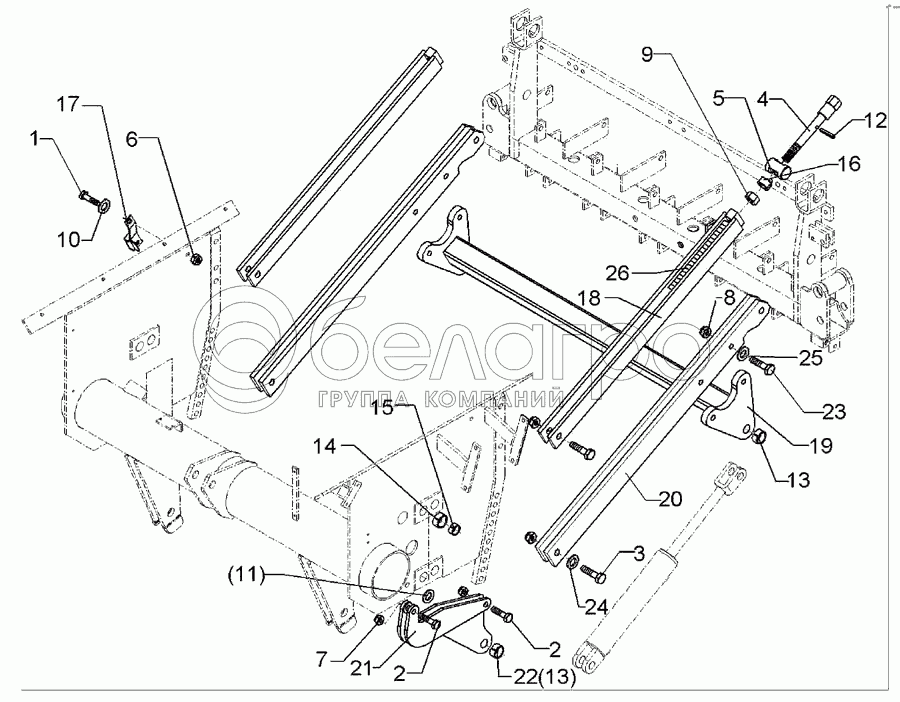 17
1
6
10
9
5
4
12
16
26
18
8
25
23
19
13
20
15
14
3
24
(11)
7
21
2
2
22(13)
белагро
ГРУППА КОМПАНИЙ