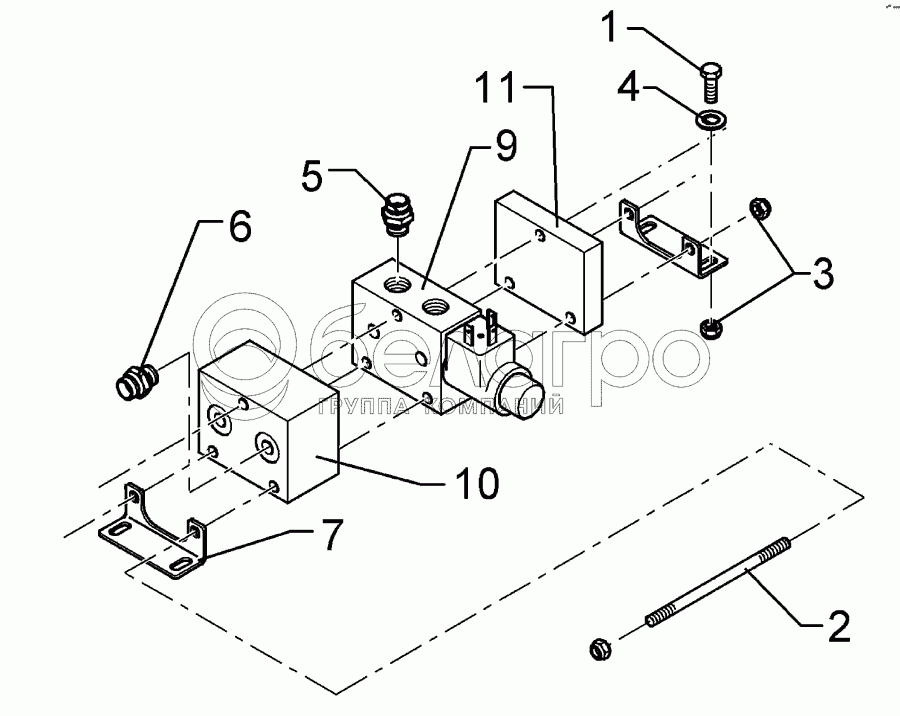 1
4
11
9
5
6
3
белагро
ГРУППА КОМПАНИЙ
10
7
2