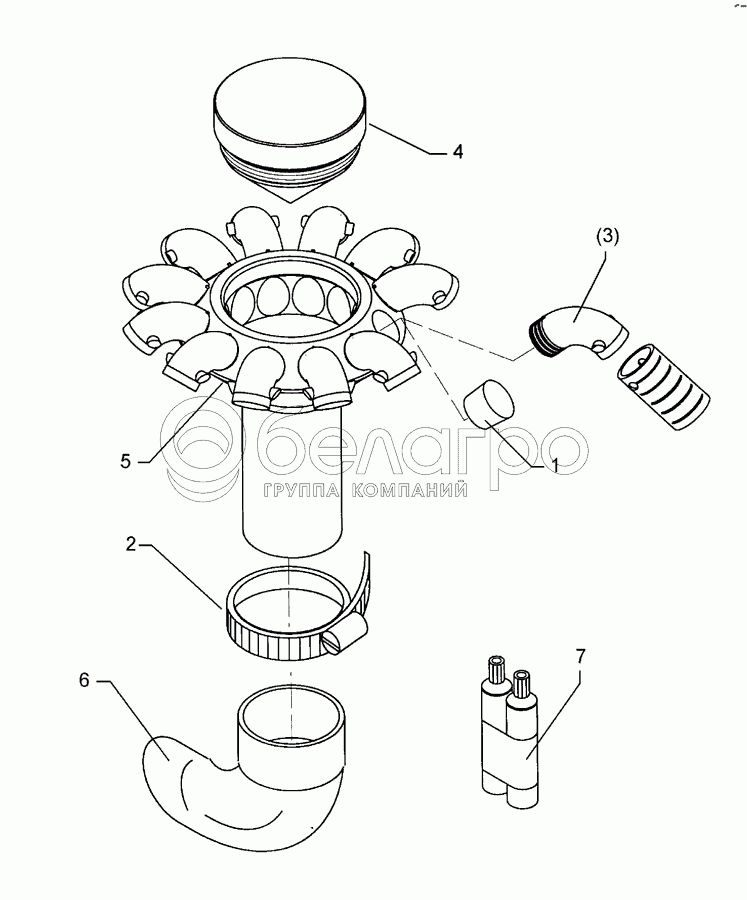 4
(3)
5
1
белагро
ГРУППА КОМПАНИЙ
2
6
7