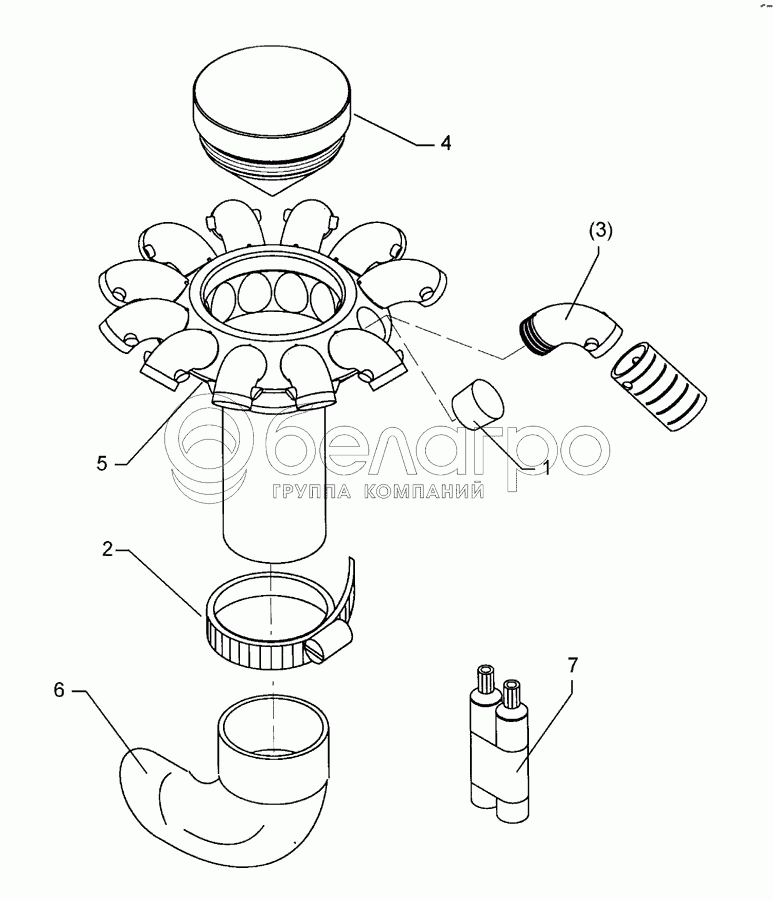 4
(3)
5
1
белагро
ГРУППА КОМПАНИЙ
2
6
7