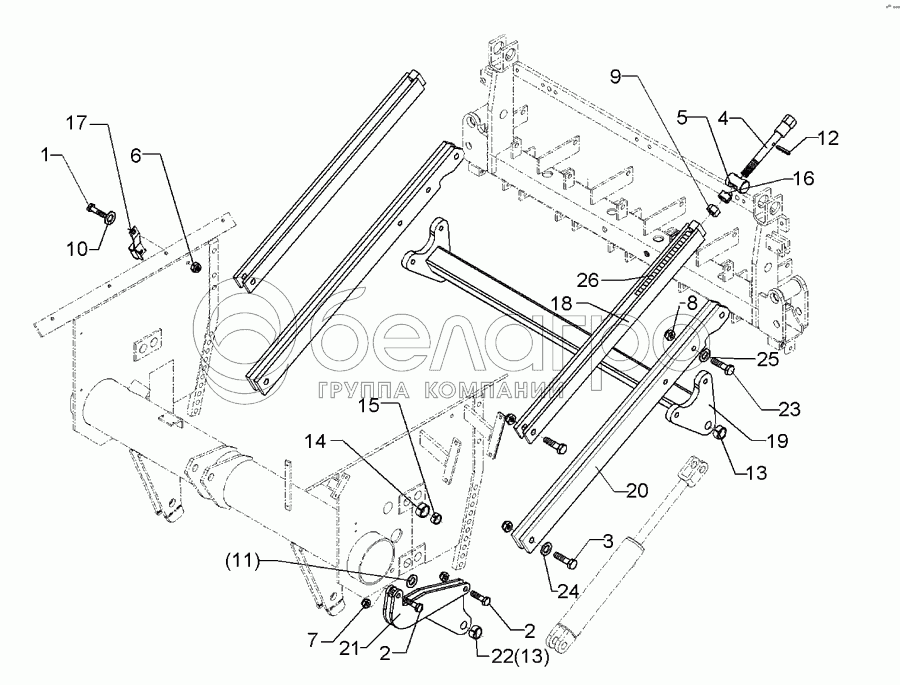 17
1
6
10
9
5
4
12
16
26
18
8
25
23
19
13
20
15
14
3
24
(11)
7
21
2
2
22(13)
белагро
ГРУППА КОМПАНИЙ