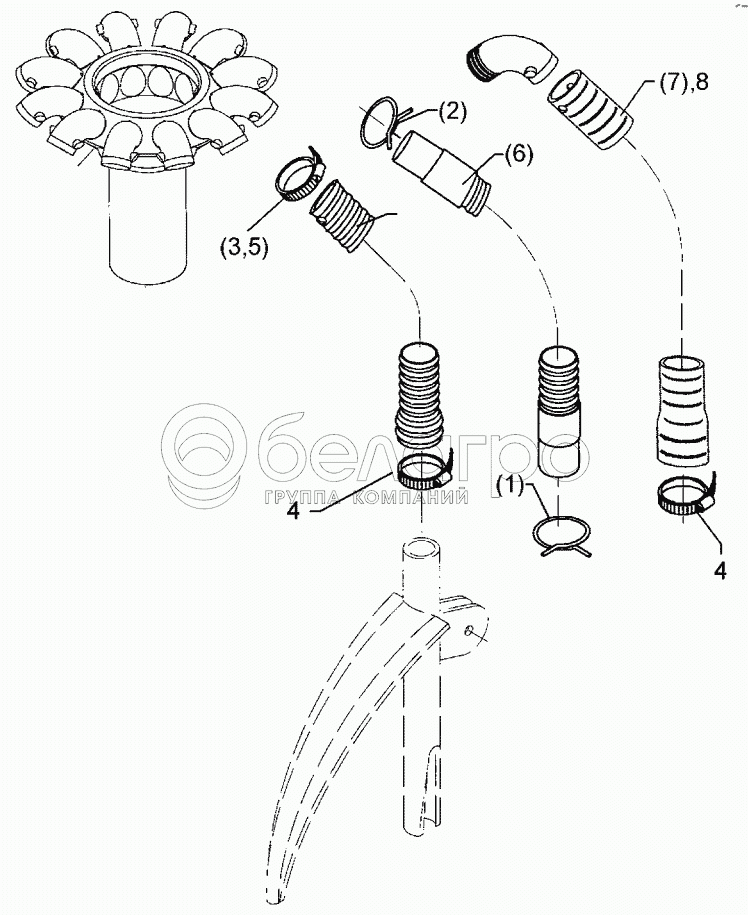 (7),8
(2)
(6)
(3,5)
белагро
ГРУППА КОМПАНИЙ
4
(1)
4