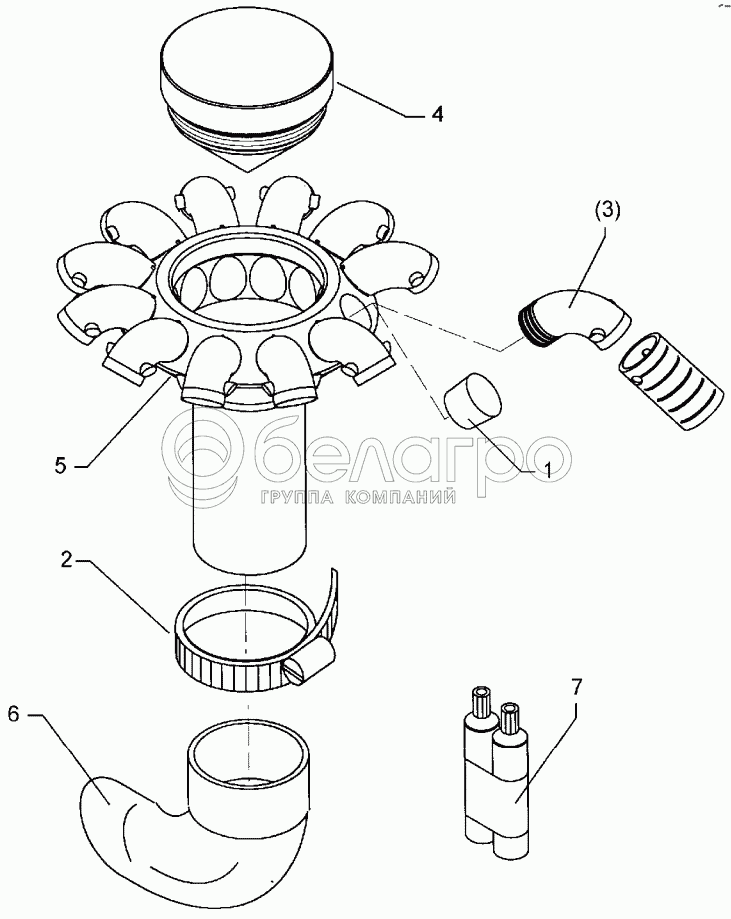 4
(3)
5
1
белагро
ГРУППА КОМПАНИЙ
2
6
7