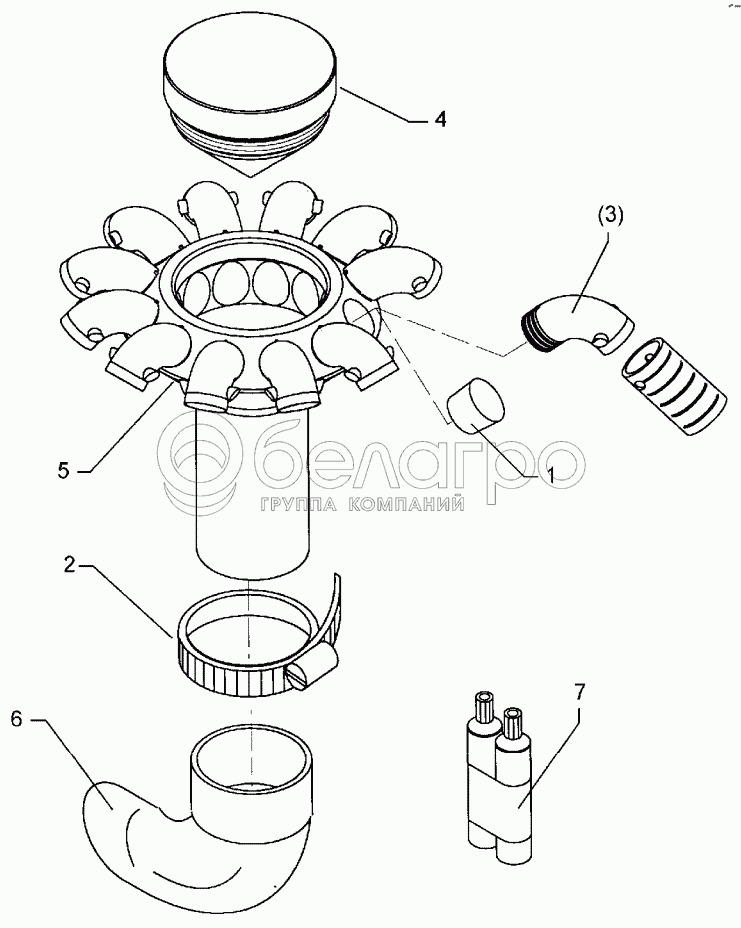 4

(3)

5

1

белагро
ГРУППА КОМПАНИЙ

2

6

7