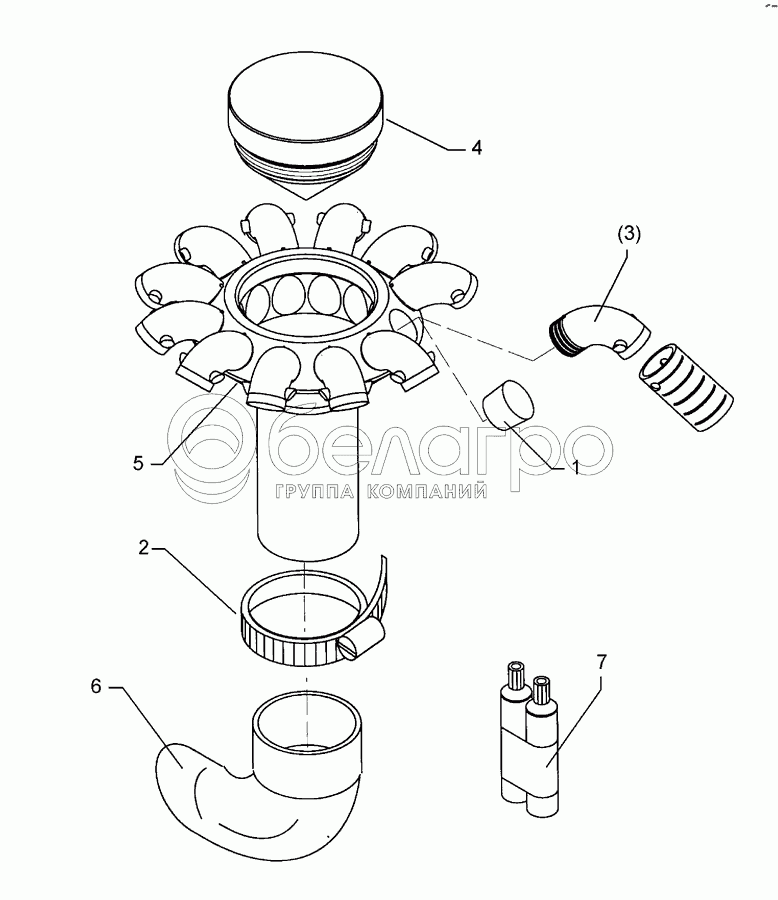 4
(3)
5
1
белагро
ГРУППА КОМПАНИЙ
2
6
7