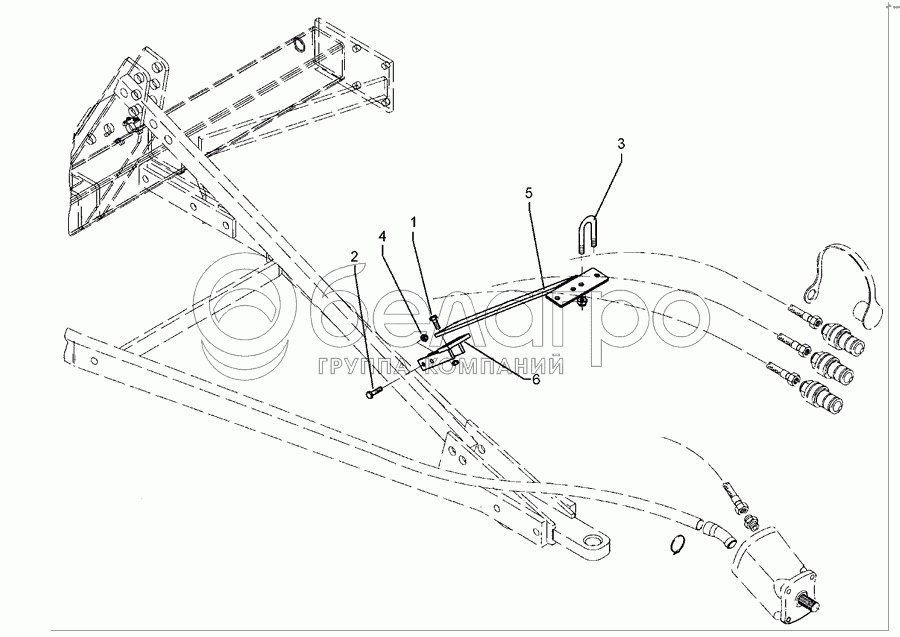 3
5
1
4
2
6
белагро
ГРУППА КОМПАНИЙ