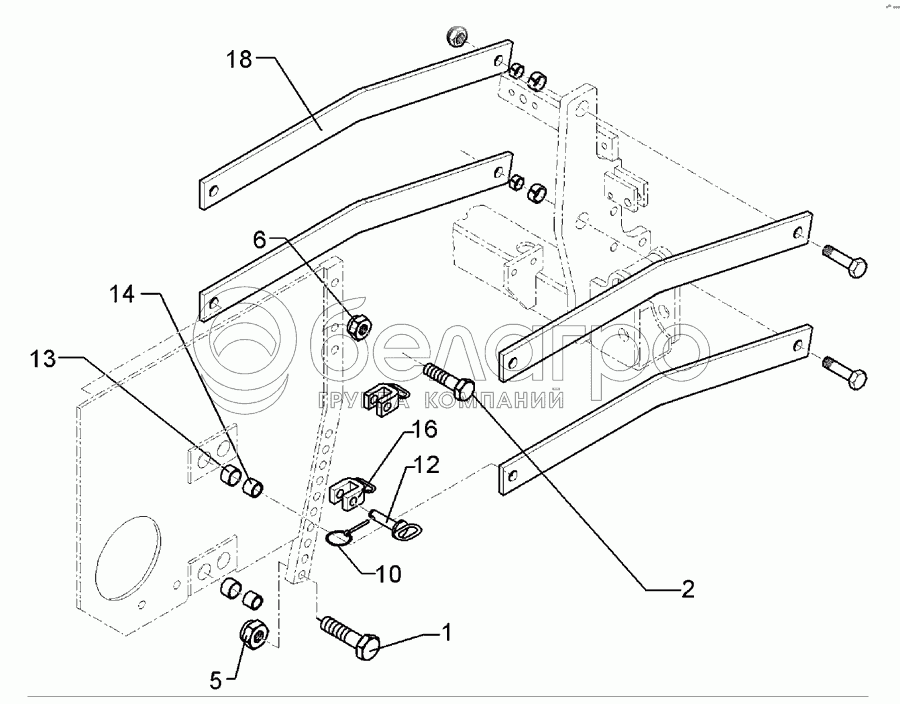 18
6
14
13
белагро
ГРУППА КОМПАНИЙ
16
12
10
2
1
5