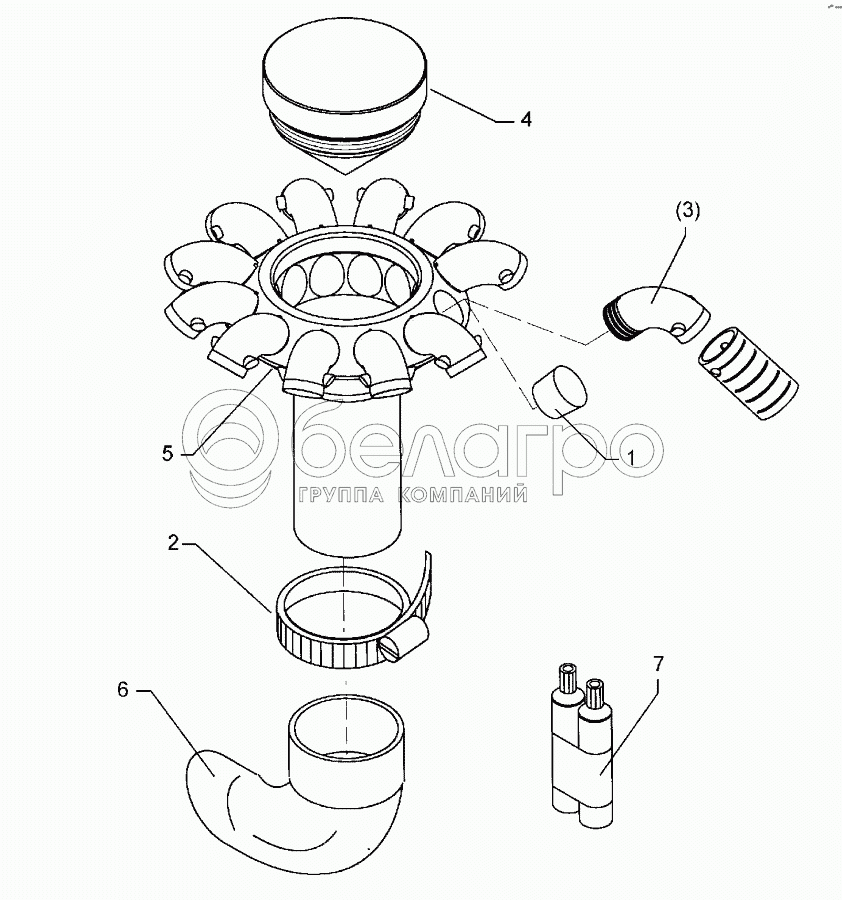 4

(3)

5

1

белагро
ГРУППА КОМПАНИЙ

2

6

7