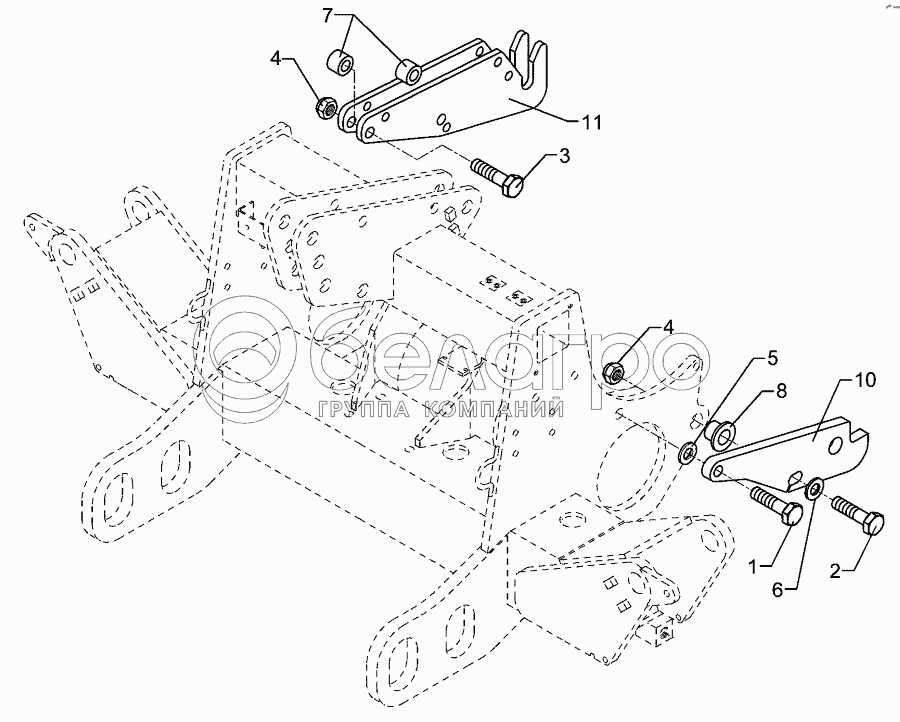 7
4
11
3
белагро
ГРУППА КОМПАНИЙ
4
5
8
10
1
6
2