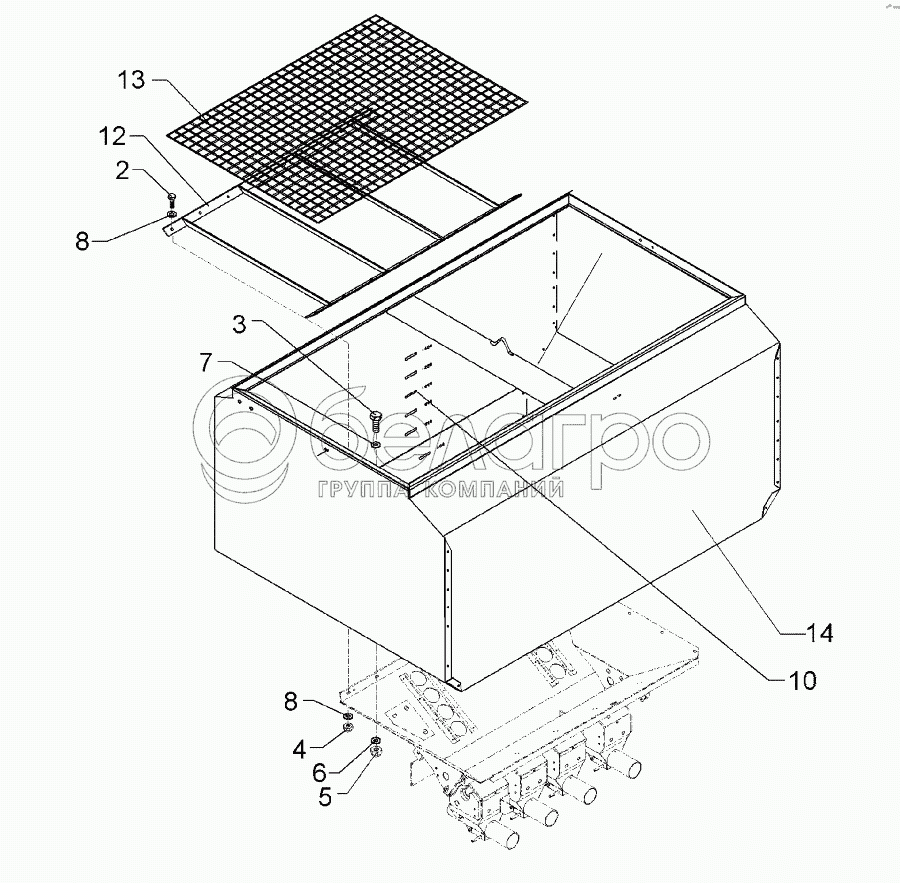 13
12
2
8
3
7
белагро
ГРУППА КОМПАНИЙ
14
10
8
4
6
5