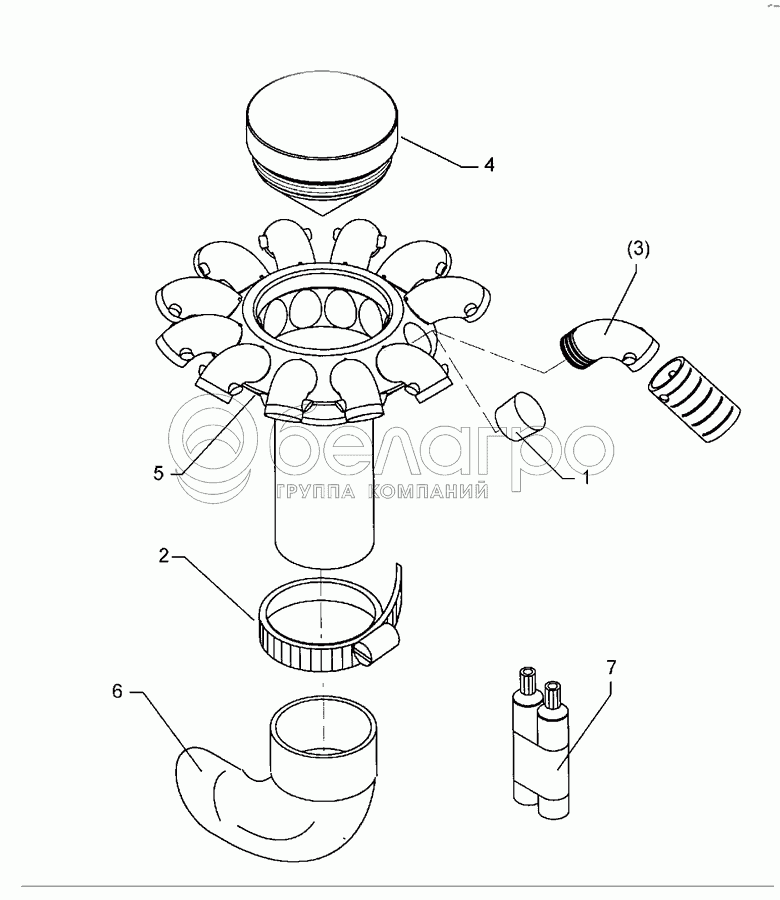 4
(3)
5
1
белагро
ГРУППА КОМПАНИЙ
2
6
7