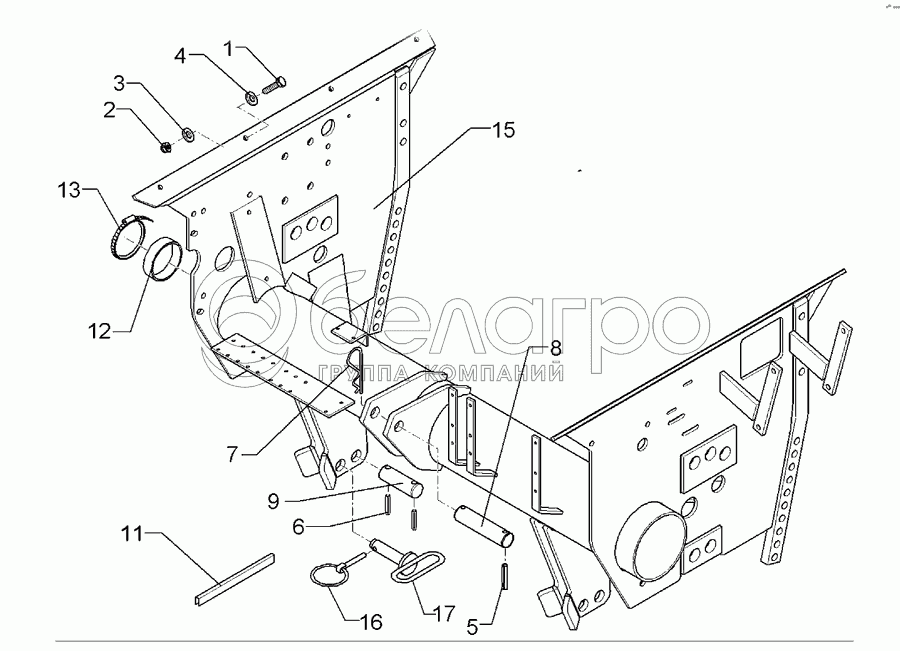 4
1
3
2
15
13
12
белагро
ГРУППА КОМПАНИЙ
8
7
9
6
11
16
17
5