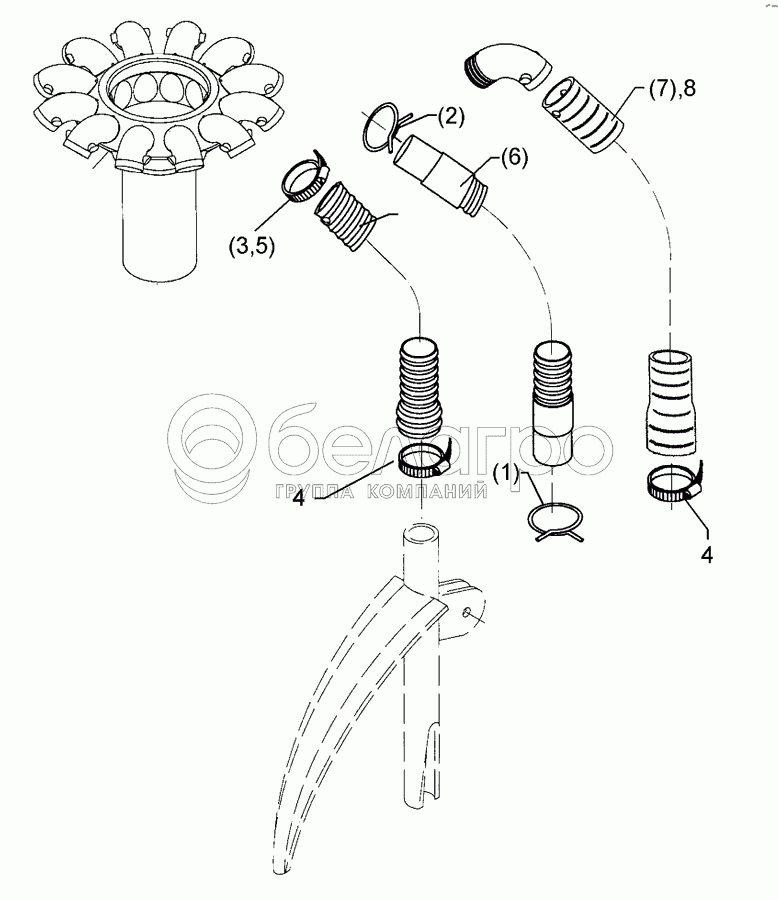 (7),8

(2)

(6)

(3,5)

белагро
ГРУППА КОМПАНИЙ

4

(1)

4