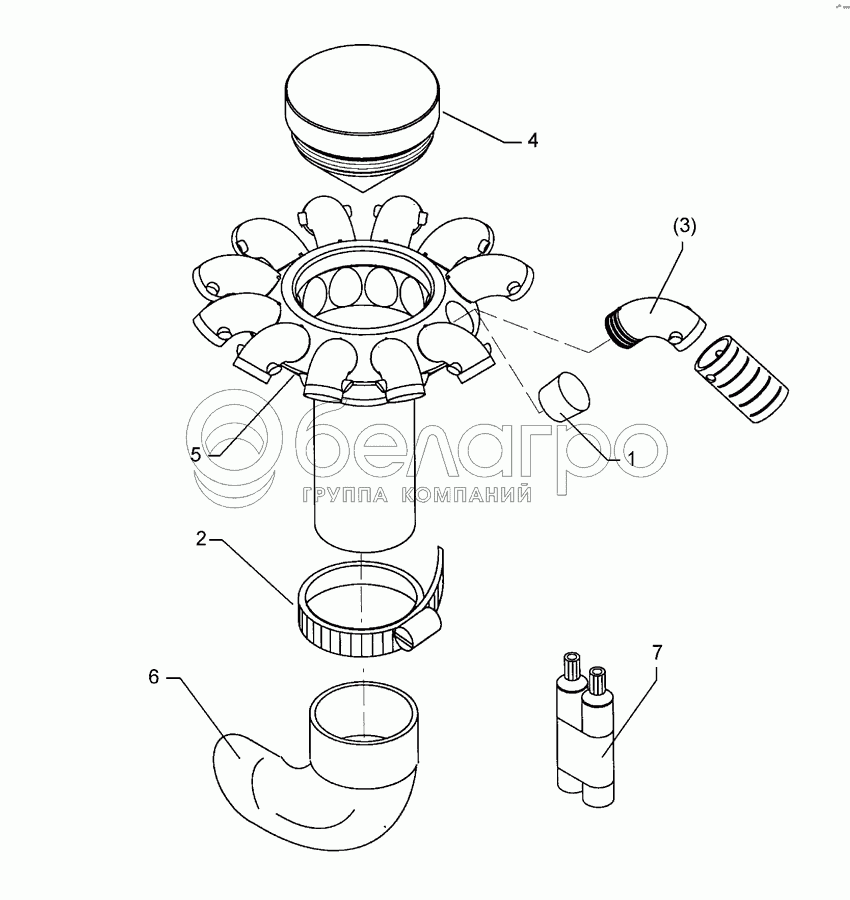 4

(3)

5

1

белагро
ГРУППА КОМПАНИЙ

2

6

7