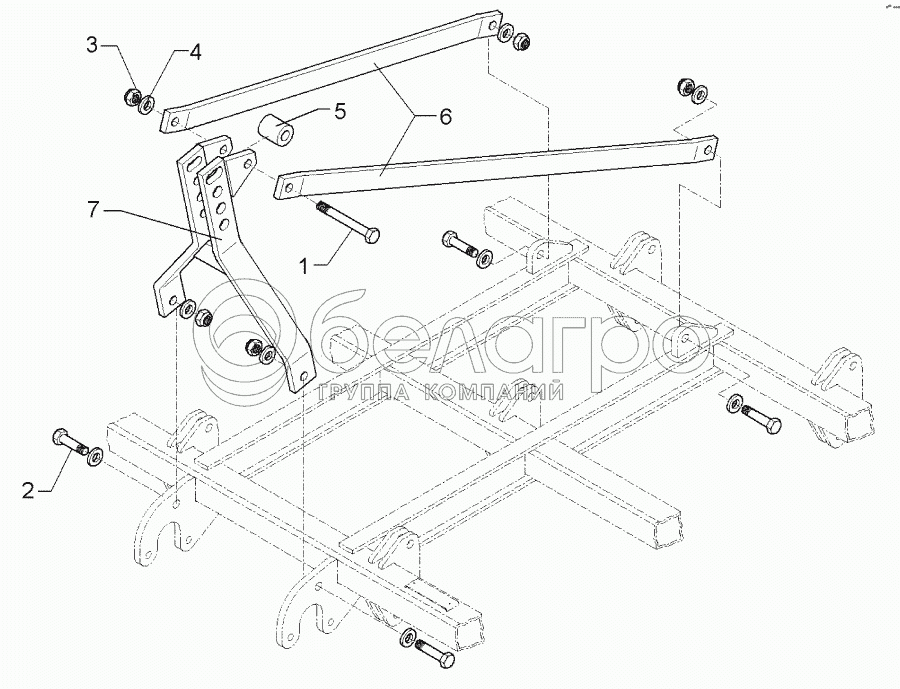 3
4
5
6
7
1
2
белагро
ГРУППА КОМПАНИЙ