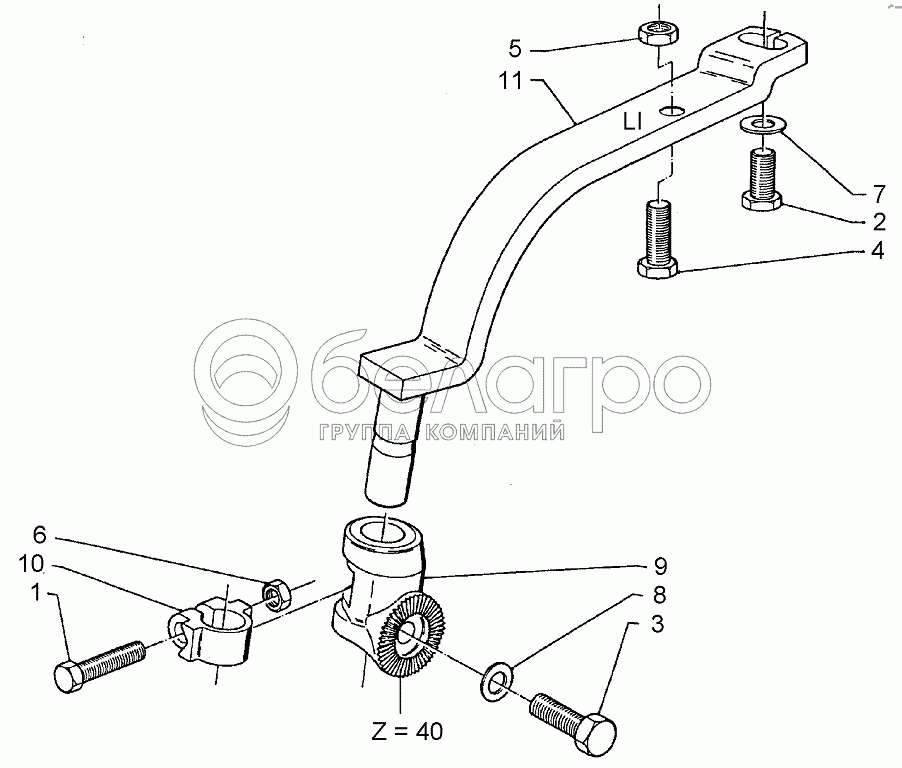 5
11
LI
7
2
4
белагро
ГРУППА КОМПАНИЙ
6
10
1
9
8
3
Z = 40